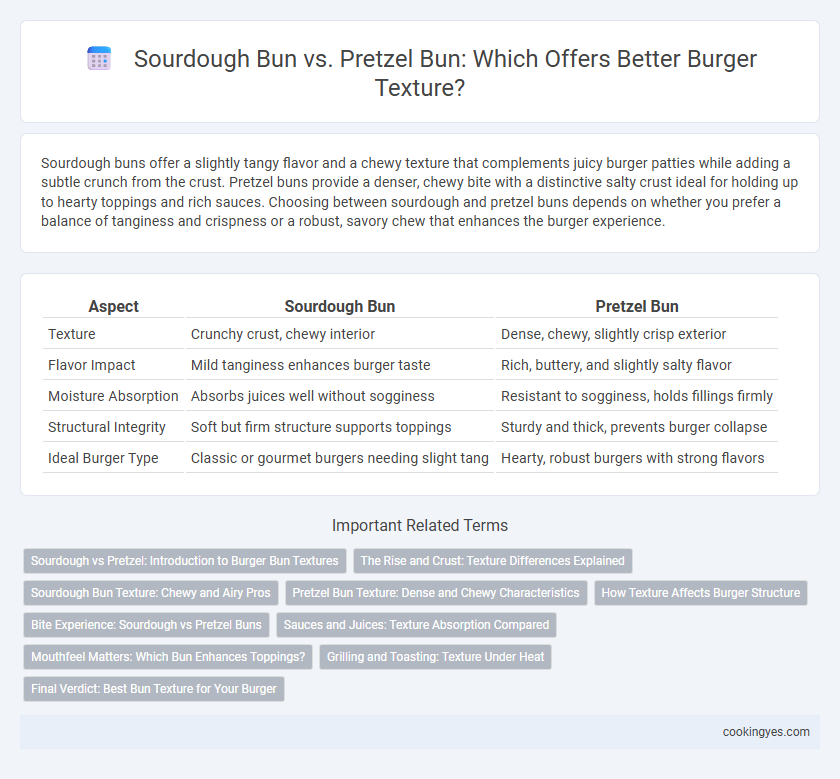 Sourdough Bun vs. Pretzel Bun: Which Offers Better Burger Texture?

Sourdough buns offer a slightly tangy flavor and a chewy texture that complements juicy burger patties while adding a subtle crunch from the crust. Pretzel buns provide a denser, chewy bite with a distinctive salty crust ideal for holding up to hearty toppings and rich sauces. Choosing between sourdough and pretzel buns depends on whether you prefer a balance of tanginess and crispness or a robust, savory chew that enhances the burger experience.

| Aspect | Sourdough Bun | Pretzel Bun |
|---|---|---|
| Texture | Crunchy crust, chewy interior | Dense, chewy, slightly crisp exterior |
| Flavor Impact | Mild tanginess enhances burger taste | Rich, buttery, and slightly salty flavor |
| Moisture Absorption | Absorbs juices well without sogginess | Resistant to sogginess, holds fillings firmly |
| Structural Integrity | Soft but firm structure supports toppings | Sturdy and thick, prevents burger collapse |
| Ideal Burger Type | Classic or gourmet burgers needing slight tang | Hearty, robust burgers with strong flavors |

Important Related Terms

Sourdough vs Pretzel: Introduction to Burger Bun Textures
The Rise and Crust: Texture Differences Explained
Sourdough Bun Texture: Chewy and Airy Pros
Pretzel Bun Texture: Dense and Chewy Characteristics
How Texture Affects Burger Structure
Bite Experience: Sourdough vs Pretzel Buns
Sauces and Juices: Texture Absorption Compared
Mouthfeel Matters: Which Bun Enhances Toppings?
Grilling and Toasting: Texture Under Heat
Final Verdict: Best Bun Texture for Your Burger

cookingyes.com