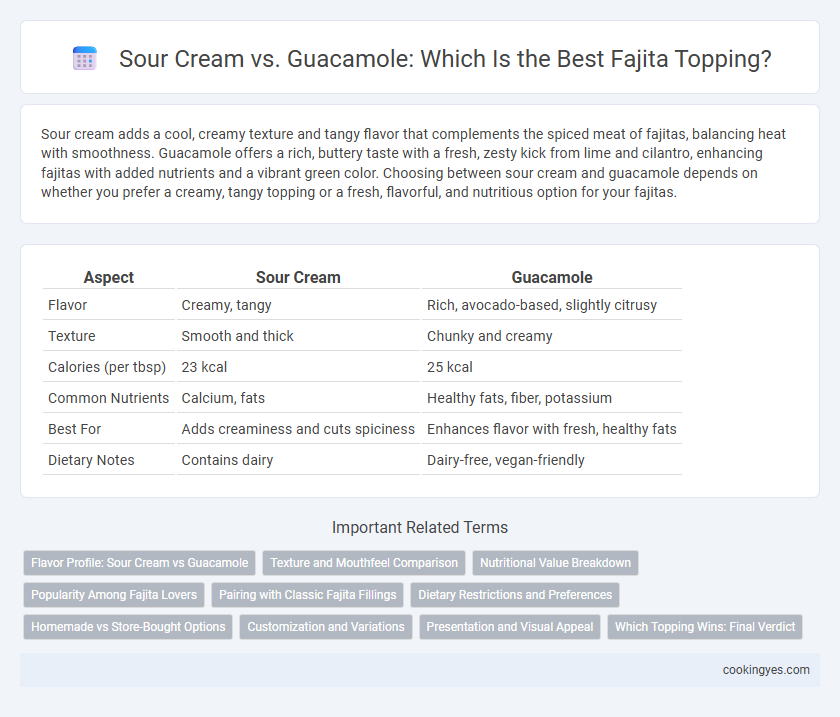 Sour Cream vs. Guacamole: Which Is the Best Fajita Topping?

Sour cream adds a cool, creamy texture and tangy flavor that complements the spiced meat of fajitas, balancing heat with smoothness. Guacamole offers a rich, buttery taste with a fresh, zesty kick from lime and cilantro, enhancing fajitas with added nutrients and a vibrant green color. Choosing between sour cream and guacamole depends on whether you prefer a creamy, tangy topping or a fresh, flavorful, and nutritious option for your fajitas.

| Aspect | Sour Cream | Guacamole |
|---|---|---|
| Flavor | Creamy, tangy | Rich, avocado-based, slightly citrusy |
| Texture | Smooth and thick | Chunky and creamy |
| Calories (per tbsp) | 23 kcal | 25 kcal |
| Common Nutrients | Calcium, fats | Healthy fats, fiber, potassium |
| Best For | Adds creaminess and cuts spiciness | Enhances flavor with fresh, healthy fats |
| Dietary Notes | Contains dairy | Dairy-free, vegan-friendly |

Important Related Terms

Flavor Profile: Sour Cream vs Guacamole
Texture and Mouthfeel Comparison
Nutritional Value Breakdown
Popularity Among Fajita Lovers
Pairing with Classic Fajita Fillings
Dietary Restrictions and Preferences
Homemade vs Store-Bought Options
Customization and Variations
Presentation and Visual Appeal
Which Topping Wins: Final Verdict

cookingyes.com