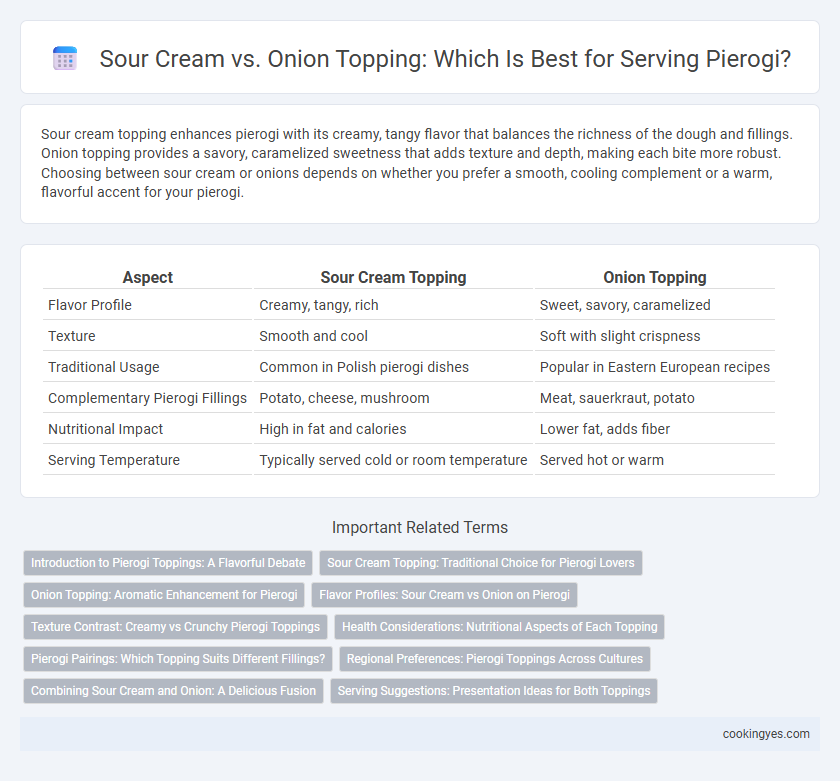 Sour Cream vs. Onion Topping: Which Is Best for Serving Pierogi?

Sour cream topping enhances pierogi with its creamy, tangy flavor that balances the richness of the dough and fillings. Onion topping provides a savory, caramelized sweetness that adds texture and depth, making each bite more robust. Choosing between sour cream or onions depends on whether you prefer a smooth, cooling complement or a warm, flavorful accent for your pierogi.

| Aspect | Sour Cream Topping | Onion Topping |
|---|---|---|
| Flavor Profile | Creamy, tangy, rich | Sweet, savory, caramelized |
| Texture | Smooth and cool | Soft with slight crispness |
| Traditional Usage | Common in Polish pierogi dishes | Popular in Eastern European recipes |
| Complementary Pierogi Fillings | Potato, cheese, mushroom | Meat, sauerkraut, potato |
| Nutritional Impact | High in fat and calories | Lower fat, adds fiber |
| Serving Temperature | Typically served cold or room temperature | Served hot or warm |

Important Related Terms

Introduction to Pierogi Toppings: A Flavorful Debate
Sour Cream Topping: Traditional Choice for Pierogi Lovers
Onion Topping: Aromatic Enhancement for Pierogi
Flavor Profiles: Sour Cream vs Onion on Pierogi
Texture Contrast: Creamy vs Crunchy Pierogi Toppings
Health Considerations: Nutritional Aspects of Each Topping
Pierogi Pairings: Which Topping Suits Different Fillings?
Regional Preferences: Pierogi Toppings Across Cultures
Combining Sour Cream and Onion: A Delicious Fusion
Serving Suggestions: Presentation Ideas for Both Toppings

cookingyes.com