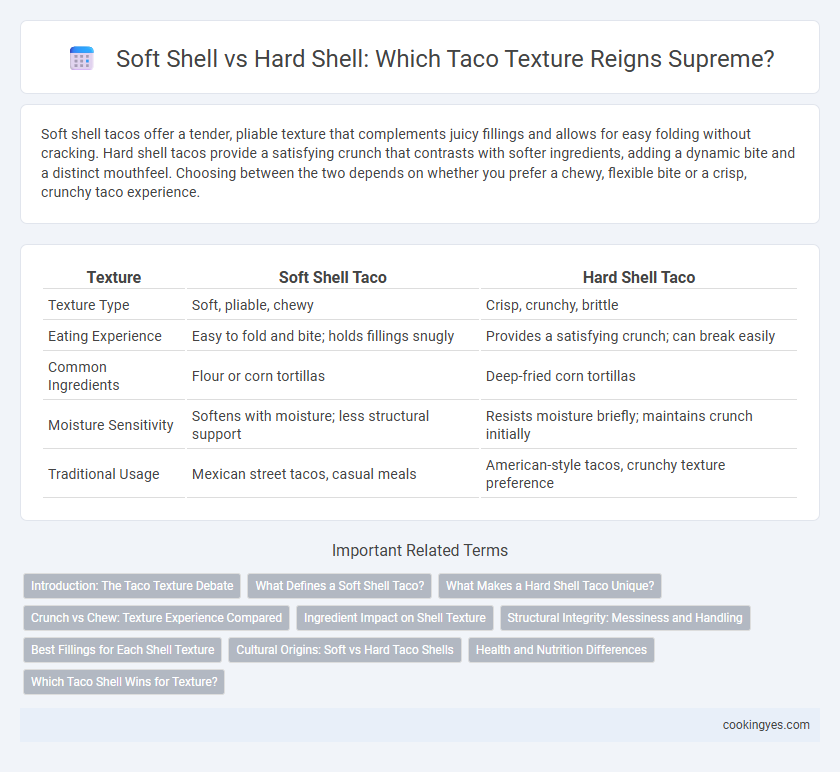 Soft Shell vs Hard Shell: Which Taco Texture Reigns Supreme?

Soft shell tacos offer a tender, pliable texture that complements juicy fillings and allows for easy folding without cracking. Hard shell tacos provide a satisfying crunch that contrasts with softer ingredients, adding a dynamic bite and a distinct mouthfeel. Choosing between the two depends on whether you prefer a chewy, flexible bite or a crisp, crunchy taco experience.

| Texture | Soft Shell Taco | Hard Shell Taco |
|---|---|---|
| Texture Type | Soft, pliable, chewy | Crisp, crunchy, brittle |
| Eating Experience | Easy to fold and bite; holds fillings snugly | Provides a satisfying crunch; can break easily |
| Common Ingredients | Flour or corn tortillas | Deep-fried corn tortillas |
| Moisture Sensitivity | Softens with moisture; less structural support | Resists moisture briefly; maintains crunch initially |
| Traditional Usage | Mexican street tacos, casual meals | American-style tacos, crunchy texture preference |

Important Related Terms

Introduction: The Taco Texture Debate
What Defines a Soft Shell Taco?
What Makes a Hard Shell Taco Unique?
Crunch vs Chew: Texture Experience Compared
Ingredient Impact on Shell Texture
Structural Integrity: Messiness and Handling
Best Fillings for Each Shell Texture
Cultural Origins: Soft vs Hard Taco Shells
Health and Nutrition Differences
Which Taco Shell Wins for Texture?

cookingyes.com