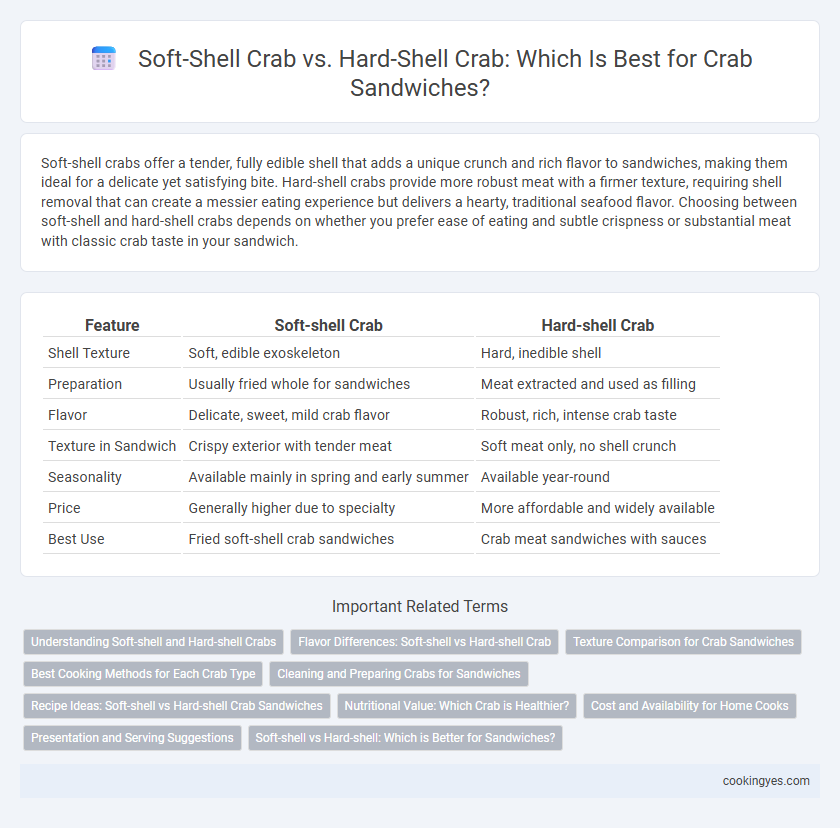 Soft-Shell Crab vs. Hard-Shell Crab: Which Is Best for Crab Sandwiches?

Soft-shell crabs offer a tender, fully edible shell that adds a unique crunch and rich flavor to sandwiches, making them ideal for a delicate yet satisfying bite. Hard-shell crabs provide more robust meat with a firmer texture, requiring shell removal that can create a messier eating experience but delivers a hearty, traditional seafood flavor. Choosing between soft-shell and hard-shell crabs depends on whether you prefer ease of eating and subtle crispness or substantial meat with classic crab taste in your sandwich.

| Feature | Soft-shell Crab | Hard-shell Crab |
|---|---|---|
| Shell Texture | Soft, edible exoskeleton | Hard, inedible shell |
| Preparation | Usually fried whole for sandwiches | Meat extracted and used as filling |
| Flavor | Delicate, sweet, mild crab flavor | Robust, rich, intense crab taste |
| Texture in Sandwich | Crispy exterior with tender meat | Soft meat only, no shell crunch |
| Seasonality | Available mainly in spring and early summer | Available year-round |
| Price | Generally higher due to specialty | More affordable and widely available |
| Best Use | Fried soft-shell crab sandwiches | Crab meat sandwiches with sauces |

Important Related Terms

Understanding Soft-shell and Hard-shell Crabs
Flavor Differences: Soft-shell vs Hard-shell Crab
Texture Comparison for Crab Sandwiches
Best Cooking Methods for Each Crab Type
Cleaning and Preparing Crabs for Sandwiches
Recipe Ideas: Soft-shell vs Hard-shell Crab Sandwiches
Nutritional Value: Which Crab is Healthier?
Cost and Availability for Home Cooks
Presentation and Serving Suggestions
Soft-shell vs Hard-shell: Which is Better for Sandwiches?

cookingyes.com