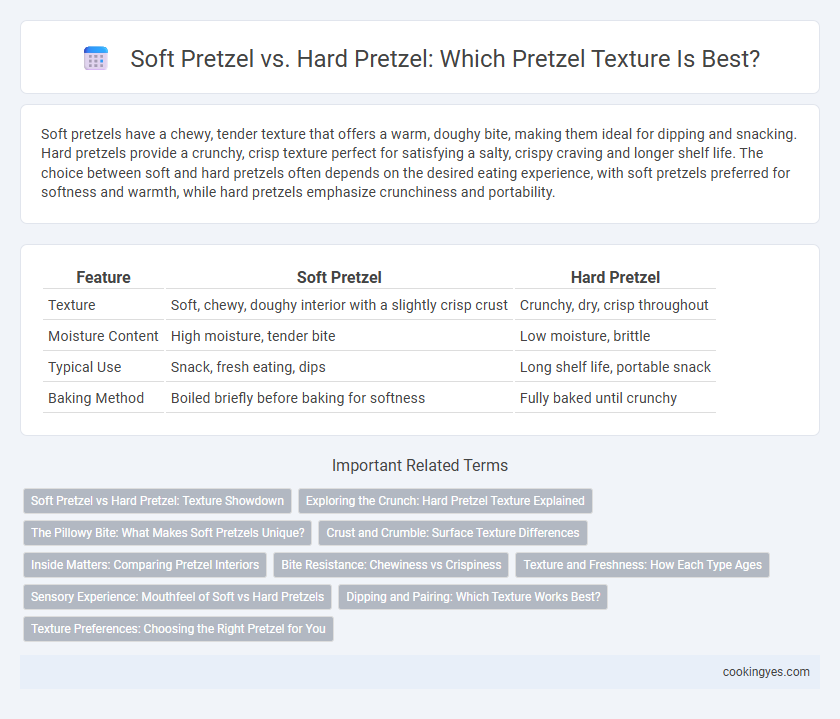 Soft Pretzel vs. Hard Pretzel: Which Pretzel Texture Is Best?

Soft pretzels have a chewy, tender texture that offers a warm, doughy bite, making them ideal for dipping and snacking. Hard pretzels provide a crunchy, crisp texture perfect for satisfying a salty, crispy craving and longer shelf life. The choice between soft and hard pretzels often depends on the desired eating experience, with soft pretzels preferred for softness and warmth, while hard pretzels emphasize crunchiness and portability.

| Feature | Soft Pretzel | Hard Pretzel |
|---|---|---|
| Texture | Soft, chewy, doughy interior with a slightly crisp crust | Crunchy, dry, crisp throughout |
| Moisture Content | High moisture, tender bite | Low moisture, brittle |
| Typical Use | Snack, fresh eating, dips | Long shelf life, portable snack |
| Baking Method | Boiled briefly before baking for softness | Fully baked until crunchy |

Important Related Terms

Soft Pretzel vs Hard Pretzel: Texture Showdown
Exploring the Crunch: Hard Pretzel Texture Explained
The Pillowy Bite: What Makes Soft Pretzels Unique?
Crust and Crumble: Surface Texture Differences
Inside Matters: Comparing Pretzel Interiors
Bite Resistance: Chewiness vs Crispiness
Texture and Freshness: How Each Type Ages
Sensory Experience: Mouthfeel of Soft vs Hard Pretzels
Dipping and Pairing: Which Texture Works Best?
Texture Preferences: Choosing the Right Pretzel for You

cookingyes.com