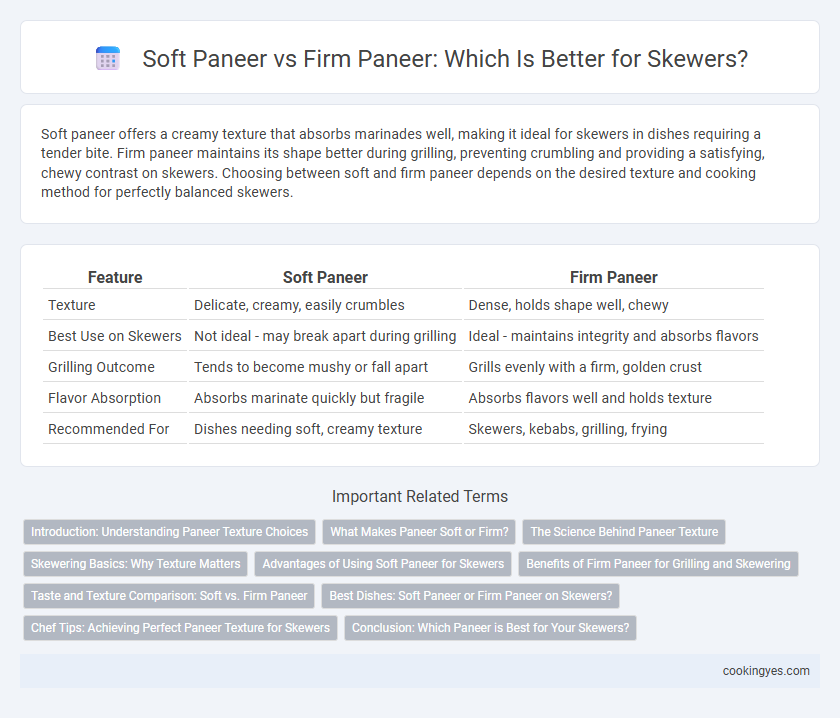 Soft Paneer vs Firm Paneer: Which Is Better for Skewers?

Soft paneer offers a creamy texture that absorbs marinades well, making it ideal for skewers in dishes requiring a tender bite. Firm paneer maintains its shape better during grilling, preventing crumbling and providing a satisfying, chewy contrast on skewers. Choosing between soft and firm paneer depends on the desired texture and cooking method for perfectly balanced skewers.

| Feature | Soft Paneer | Firm Paneer |
|---|---|---|
| Texture | Delicate, creamy, easily crumbles | Dense, holds shape well, chewy |
| Best Use on Skewers | Not ideal - may break apart during grilling | Ideal - maintains integrity and absorbs flavors |
| Grilling Outcome | Tends to become mushy or fall apart | Grills evenly with a firm, golden crust |
| Flavor Absorption | Absorbs marinate quickly but fragile | Absorbs flavors well and holds texture |
| Recommended For | Dishes needing soft, creamy texture | Skewers, kebabs, grilling, frying |

Important Related Terms

Introduction: Understanding Paneer Texture Choices
What Makes Paneer Soft or Firm?
The Science Behind Paneer Texture
Skewering Basics: Why Texture Matters
Advantages of Using Soft Paneer for Skewers
Benefits of Firm Paneer for Grilling and Skewering
Taste and Texture Comparison: Soft vs. Firm Paneer
Best Dishes: Soft Paneer or Firm Paneer on Skewers?
Chef Tips: Achieving Perfect Paneer Texture for Skewers
Conclusion: Which Paneer is Best for Your Skewers?

cookingyes.com