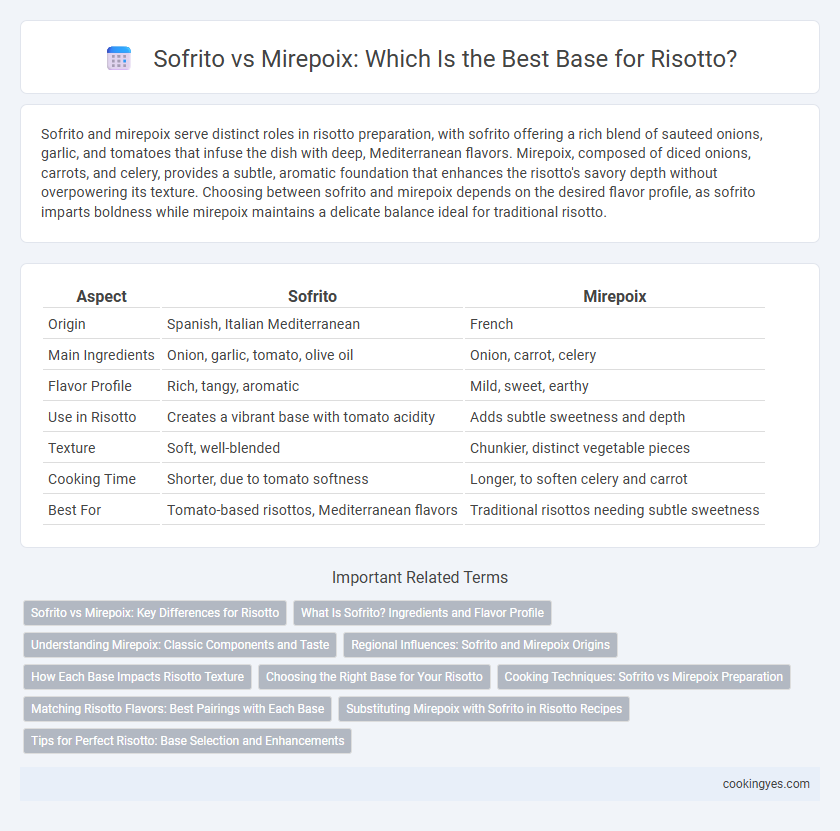 Sofrito vs Mirepoix: Which Is the Best Base for Risotto?

Sofrito and mirepoix serve distinct roles in risotto preparation, with sofrito offering a rich blend of sauteed onions, garlic, and tomatoes that infuse the dish with deep, Mediterranean flavors. Mirepoix, composed of diced onions, carrots, and celery, provides a subtle, aromatic foundation that enhances the risotto's savory depth without overpowering its texture. Choosing between sofrito and mirepoix depends on the desired flavor profile, as sofrito imparts boldness while mirepoix maintains a delicate balance ideal for traditional risotto.

| Aspect | Sofrito | Mirepoix |
|---|---|---|
| Origin | Spanish, Italian Mediterranean | French |
| Main Ingredients | Onion, garlic, tomato, olive oil | Onion, carrot, celery |
| Flavor Profile | Rich, tangy, aromatic | Mild, sweet, earthy |
| Use in Risotto | Creates a vibrant base with tomato acidity | Adds subtle sweetness and depth |
| Texture | Soft, well-blended | Chunkier, distinct vegetable pieces |
| Cooking Time | Shorter, due to tomato softness | Longer, to soften celery and carrot |
| Best For | Tomato-based risottos, Mediterranean flavors | Traditional risottos needing subtle sweetness |

Important Related Terms

Sofrito vs Mirepoix: Key Differences for Risotto
What Is Sofrito? Ingredients and Flavor Profile
Understanding Mirepoix: Classic Components and Taste
Regional Influences: Sofrito and Mirepoix Origins
How Each Base Impacts Risotto Texture
Choosing the Right Base for Your Risotto
Cooking Techniques: Sofrito vs Mirepoix Preparation
Matching Risotto Flavors: Best Pairings with Each Base
Substituting Mirepoix with Sofrito in Risotto Recipes
Tips for Perfect Risotto: Base Selection and Enhancements

cookingyes.com