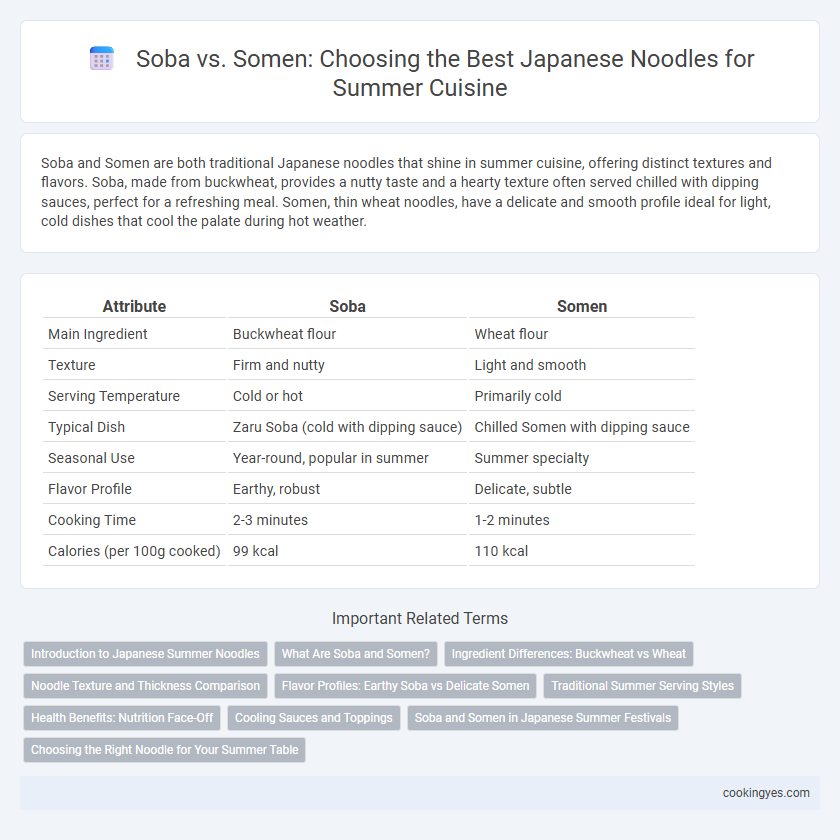 Soba vs. Somen: Choosing the Best Japanese Noodles for Summer Cuisine

Soba and Somen are both traditional Japanese noodles that shine in summer cuisine, offering distinct textures and flavors. Soba, made from buckwheat, provides a nutty taste and a hearty texture often served chilled with dipping sauces, perfect for a refreshing meal. Somen, thin wheat noodles, have a delicate and smooth profile ideal for light, cold dishes that cool the palate during hot weather.

| Attribute | Soba | Somen |
|---|---|---|
| Main Ingredient | Buckwheat flour | Wheat flour |
| Texture | Firm and nutty | Light and smooth |
| Serving Temperature | Cold or hot | Primarily cold |
| Typical Dish | Zaru Soba (cold with dipping sauce) | Chilled Somen with dipping sauce |
| Seasonal Use | Year-round, popular in summer | Summer specialty |
| Flavor Profile | Earthy, robust | Delicate, subtle |
| Cooking Time | 2-3 minutes | 1-2 minutes |
| Calories (per 100g cooked) | 99 kcal | 110 kcal |

Important Related Terms

Introduction to Japanese Summer Noodles
What Are Soba and Somen?
Ingredient Differences: Buckwheat vs Wheat
Noodle Texture and Thickness Comparison
Flavor Profiles: Earthy Soba vs Delicate Somen
Traditional Summer Serving Styles
Health Benefits: Nutrition Face-Off
Cooling Sauces and Toppings
Soba and Somen in Japanese Summer Festivals
Choosing the Right Noodle for Your Summer Table

cookingyes.com