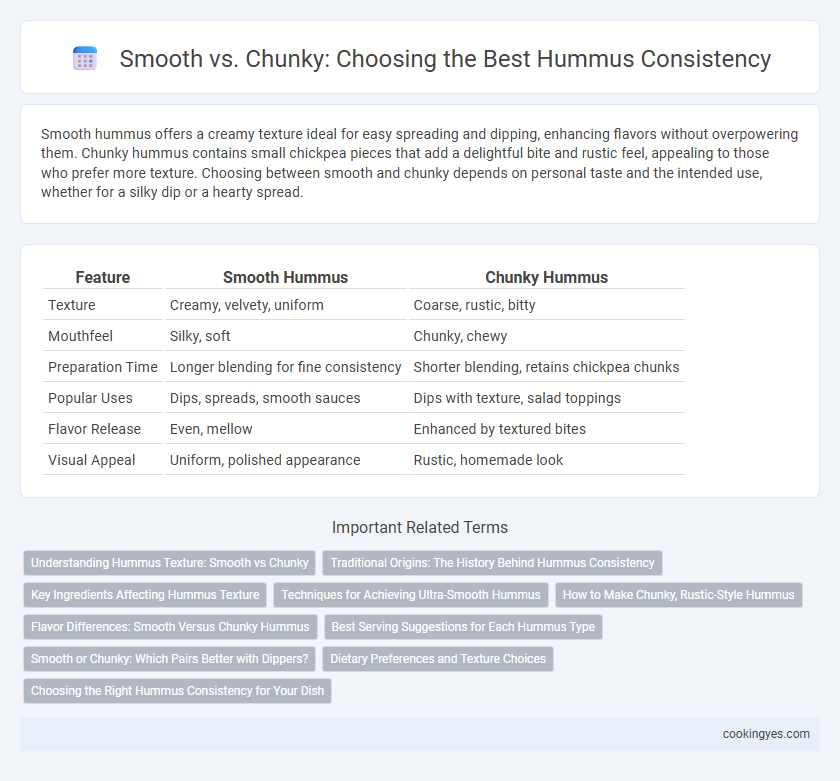 Smooth vs. Chunky: Choosing the Best Hummus Consistency

Smooth hummus offers a creamy texture ideal for easy spreading and dipping, enhancing flavors without overpowering them. Chunky hummus contains small chickpea pieces that add a delightful bite and rustic feel, appealing to those who prefer more texture. Choosing between smooth and chunky depends on personal taste and the intended use, whether for a silky dip or a hearty spread.

| Feature | Smooth Hummus | Chunky Hummus |
|---|---|---|
| Texture | Creamy, velvety, uniform | Coarse, rustic, bitty |
| Mouthfeel | Silky, soft | Chunky, chewy |
| Preparation Time | Longer blending for fine consistency | Shorter blending, retains chickpea chunks |
| Popular Uses | Dips, spreads, smooth sauces | Dips with texture, salad toppings |
| Flavor Release | Even, mellow | Enhanced by textured bites |
| Visual Appeal | Uniform, polished appearance | Rustic, homemade look |

Important Related Terms

Understanding Hummus Texture: Smooth vs Chunky
Traditional Origins: The History Behind Hummus Consistency
Key Ingredients Affecting Hummus Texture
Techniques for Achieving Ultra-Smooth Hummus
How to Make Chunky, Rustic-Style Hummus
Flavor Differences: Smooth Versus Chunky Hummus
Best Serving Suggestions for Each Hummus Type
Smooth or Chunky: Which Pairs Better with Dippers?
Dietary Preferences and Texture Choices
Choosing the Right Hummus Consistency for Your Dish

cookingyes.com