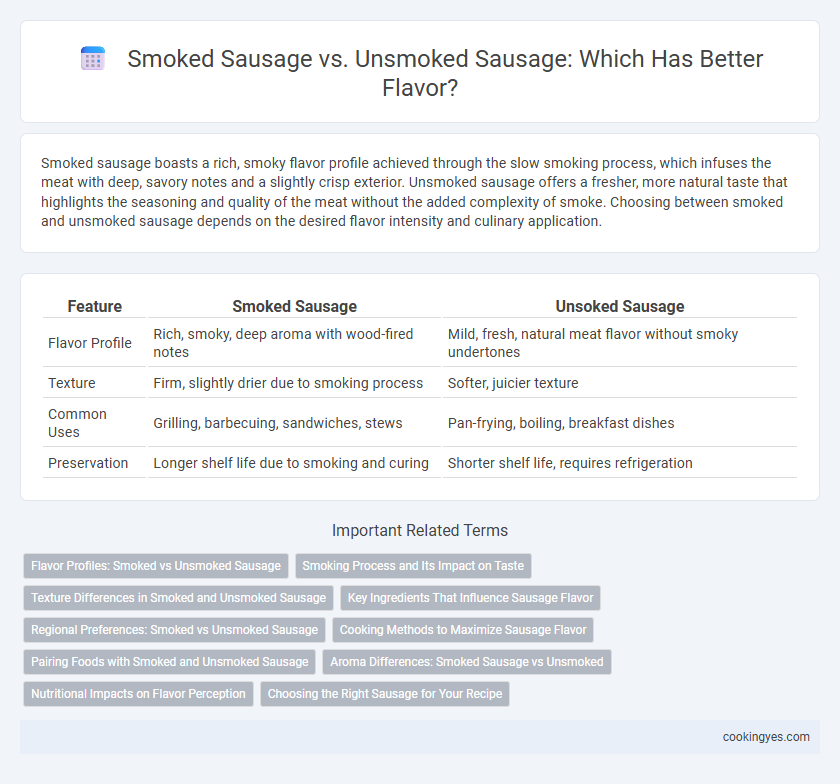 Smoked Sausage vs. Unsmoked Sausage: Which Has Better Flavor?

Smoked sausage boasts a rich, smoky flavor profile achieved through the slow smoking process, which infuses the meat with deep, savory notes and a slightly crisp exterior. Unsmoked sausage offers a fresher, more natural taste that highlights the seasoning and quality of the meat without the added complexity of smoke. Choosing between smoked and unsmoked sausage depends on the desired flavor intensity and culinary application.

| Feature | Smoked Sausage | Unsoked Sausage |
|---|---|---|
| Flavor Profile | Rich, smoky, deep aroma with wood-fired notes | Mild, fresh, natural meat flavor without smoky undertones |
| Texture | Firm, slightly drier due to smoking process | Softer, juicier texture |
| Common Uses | Grilling, barbecuing, sandwiches, stews | Pan-frying, boiling, breakfast dishes |
| Preservation | Longer shelf life due to smoking and curing | Shorter shelf life, requires refrigeration |

Important Related Terms

Flavor Profiles: Smoked vs Unsmoked Sausage
Smoking Process and Its Impact on Taste
Texture Differences in Smoked and Unsmoked Sausage
Key Ingredients That Influence Sausage Flavor
Regional Preferences: Smoked vs Unsmoked Sausage
Cooking Methods to Maximize Sausage Flavor
Pairing Foods with Smoked and Unsmoked Sausage
Aroma Differences: Smoked Sausage vs Unsmoked
Nutritional Impacts on Flavor Perception
Choosing the Right Sausage for Your Recipe

cookingyes.com