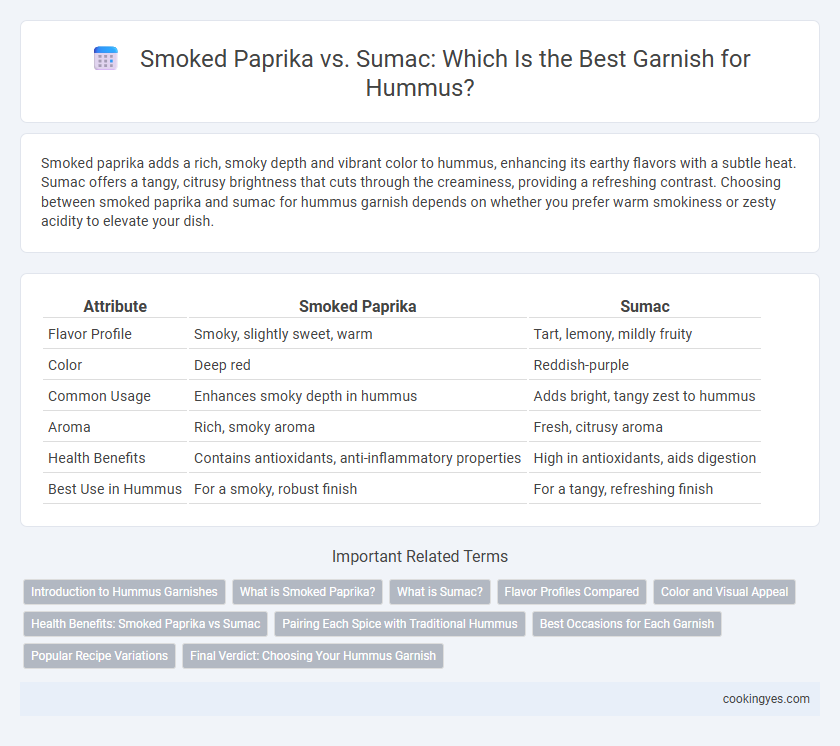 Smoked Paprika vs. Sumac: Which Is the Best Garnish for Hummus?

Smoked paprika adds a rich, smoky depth and vibrant color to hummus, enhancing its earthy flavors with a subtle heat. Sumac offers a tangy, citrusy brightness that cuts through the creaminess, providing a refreshing contrast. Choosing between smoked paprika and sumac for hummus garnish depends on whether you prefer warm smokiness or zesty acidity to elevate your dish.

| Attribute | Smoked Paprika | Sumac |
|---|---|---|
| Flavor Profile | Smoky, slightly sweet, warm | Tart, lemony, mildly fruity |
| Color | Deep red | Reddish-purple |
| Common Usage | Enhances smoky depth in hummus | Adds bright, tangy zest to hummus |
| Aroma | Rich, smoky aroma | Fresh, citrusy aroma |
| Health Benefits | Contains antioxidants, anti-inflammatory properties | High in antioxidants, aids digestion |
| Best Use in Hummus | For a smoky, robust finish | For a tangy, refreshing finish |

Important Related Terms

Introduction to Hummus Garnishes
What is Smoked Paprika?
What is Sumac?
Flavor Profiles Compared
Color and Visual Appeal
Health Benefits: Smoked Paprika vs Sumac
Pairing Each Spice with Traditional Hummus
Best Occasions for Each Garnish
Popular Recipe Variations
Final Verdict: Choosing Your Hummus Garnish

cookingyes.com