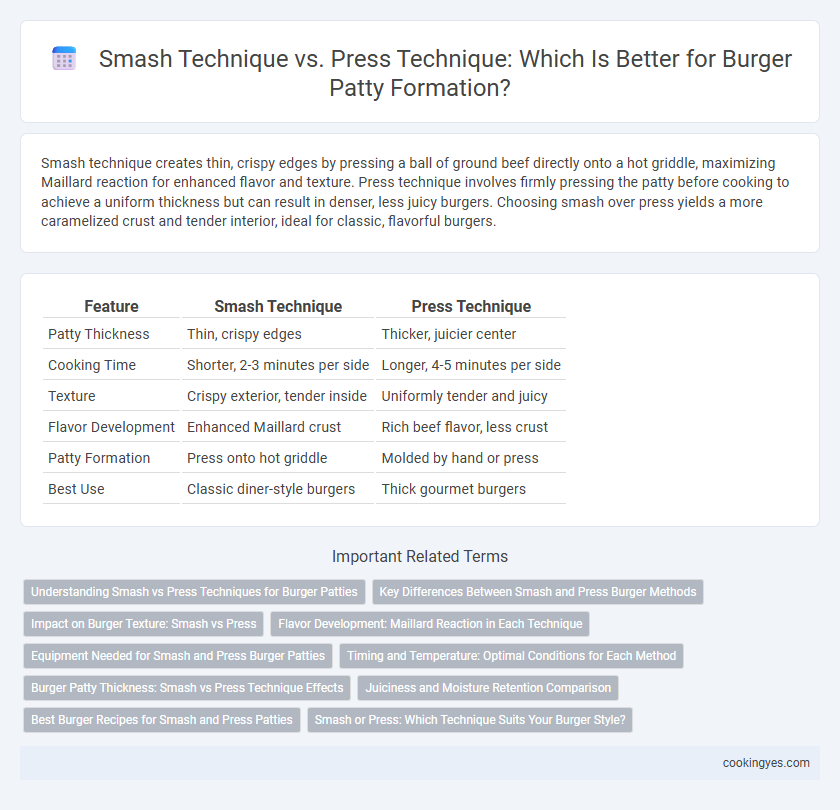 Smash Technique vs. Press Technique: Which Is Better for Burger Patty Formation?

Smash technique creates thin, crispy edges by pressing a ball of ground beef directly onto a hot griddle, maximizing Maillard reaction for enhanced flavor and texture. Press technique involves firmly pressing the patty before cooking to achieve a uniform thickness but can result in denser, less juicy burgers. Choosing smash over press yields a more caramelized crust and tender interior, ideal for classic, flavorful burgers.

| Feature | Smash Technique | Press Technique |
|---|---|---|
| Patty Thickness | Thin, crispy edges | Thicker, juicier center |
| Cooking Time | Shorter, 2-3 minutes per side | Longer, 4-5 minutes per side |
| Texture | Crispy exterior, tender inside | Uniformly tender and juicy |
| Flavor Development | Enhanced Maillard crust | Rich beef flavor, less crust |
| Patty Formation | Press onto hot griddle | Molded by hand or press |
| Best Use | Classic diner-style burgers | Thick gourmet burgers |

Important Related Terms

Understanding Smash vs Press Techniques for Burger Patties

Key Differences Between Smash and Press Burger Methods

Impact on Burger Texture: Smash vs Press

Flavor Development: Maillard Reaction in Each Technique

Equipment Needed for Smash and Press Burger Patties

Timing and Temperature: Optimal Conditions for Each Method

Burger Patty Thickness: Smash vs Press Technique Effects

Juiciness and Moisture Retention Comparison

Best Burger Recipes for Smash and Press Patties

Smash or Press: Which Technique Suits Your Burger Style?

cookingyes.com