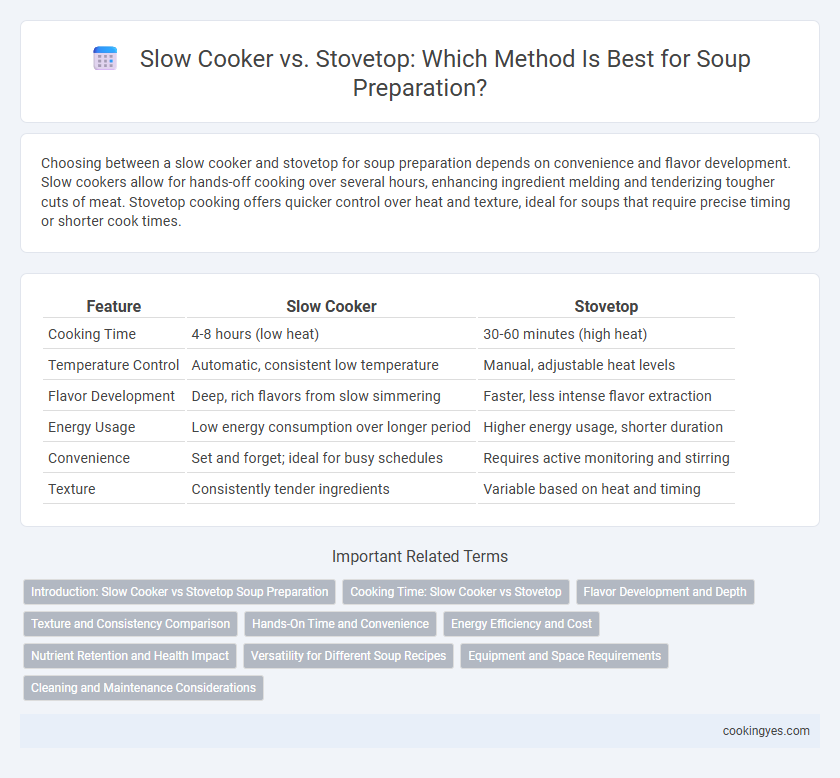 Slow Cooker vs. Stovetop: Which Method Is Best for Soup Preparation?

Choosing between a slow cooker and stovetop for soup preparation depends on convenience and flavor development. Slow cookers allow for hands-off cooking over several hours, enhancing ingredient melding and tenderizing tougher cuts of meat. Stovetop cooking offers quicker control over heat and texture, ideal for soups that require precise timing or shorter cook times.

| Feature | Slow Cooker | Stovetop |
|---|---|---|
| Cooking Time | 4-8 hours (low heat) | 30-60 minutes (high heat) |
| Temperature Control | Automatic, consistent low temperature | Manual, adjustable heat levels |
| Flavor Development | Deep, rich flavors from slow simmering | Faster, less intense flavor extraction |
| Energy Usage | Low energy consumption over longer period | Higher energy usage, shorter duration |
| Convenience | Set and forget; ideal for busy schedules | Requires active monitoring and stirring |
| Texture | Consistently tender ingredients | Variable based on heat and timing |

Important Related Terms

Introduction: Slow Cooker vs Stovetop Soup Preparation
Cooking Time: Slow Cooker vs Stovetop
Flavor Development and Depth
Texture and Consistency Comparison
Hands-On Time and Convenience
Energy Efficiency and Cost
Nutrient Retention and Health Impact
Versatility for Different Soup Recipes
Equipment and Space Requirements
Cleaning and Maintenance Considerations

cookingyes.com