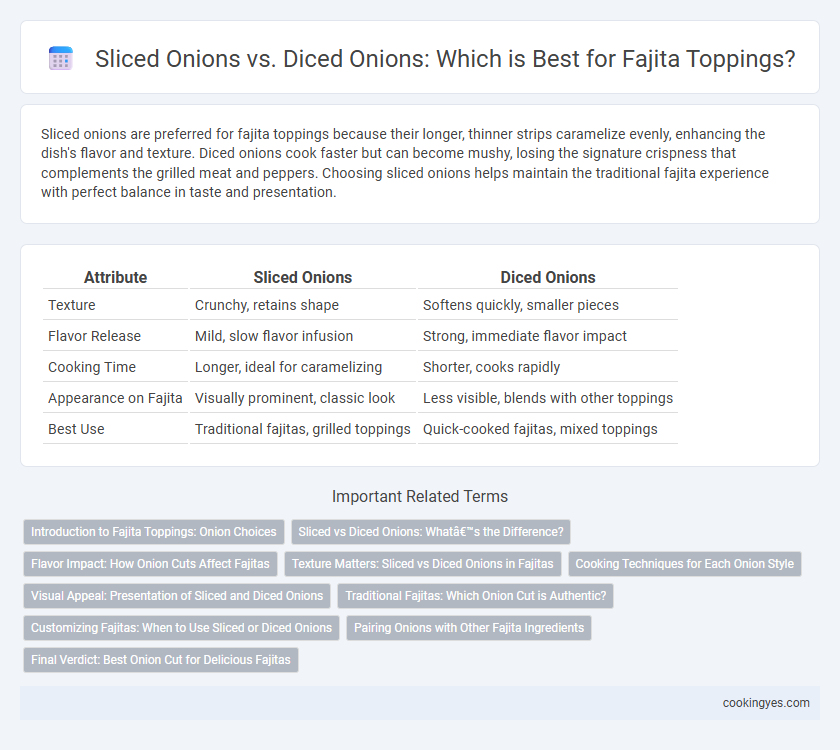 Sliced Onions vs. Diced Onions: Which is Best for Fajita Toppings?

Sliced onions are preferred for fajita toppings because their longer, thinner strips caramelize evenly, enhancing the dish's flavor and texture. Diced onions cook faster but can become mushy, losing the signature crispness that complements the grilled meat and peppers. Choosing sliced onions helps maintain the traditional fajita experience with perfect balance in taste and presentation.

| Attribute | Sliced Onions | Diced Onions |
|---|---|---|
| Texture | Crunchy, retains shape | Softens quickly, smaller pieces |
| Flavor Release | Mild, slow flavor infusion | Strong, immediate flavor impact |
| Cooking Time | Longer, ideal for caramelizing | Shorter, cooks rapidly |
| Appearance on Fajita | Visually prominent, classic look | Less visible, blends with other toppings |
| Best Use | Traditional fajitas, grilled toppings | Quick-cooked fajitas, mixed toppings |

Important Related Terms

Introduction to Fajita Toppings: Onion Choices

Sliced vs Diced Onions: Whatâ€™s the Difference?

Flavor Impact: How Onion Cuts Affect Fajitas

Texture Matters: Sliced vs Diced Onions in Fajitas

Cooking Techniques for Each Onion Style

Visual Appeal: Presentation of Sliced and Diced Onions

Traditional Fajitas: Which Onion Cut is Authentic?

Customizing Fajitas: When to Use Sliced or Diced Onions

Pairing Onions with Other Fajita Ingredients

Final Verdict: Best Onion Cut for Delicious Fajitas

cookingyes.com