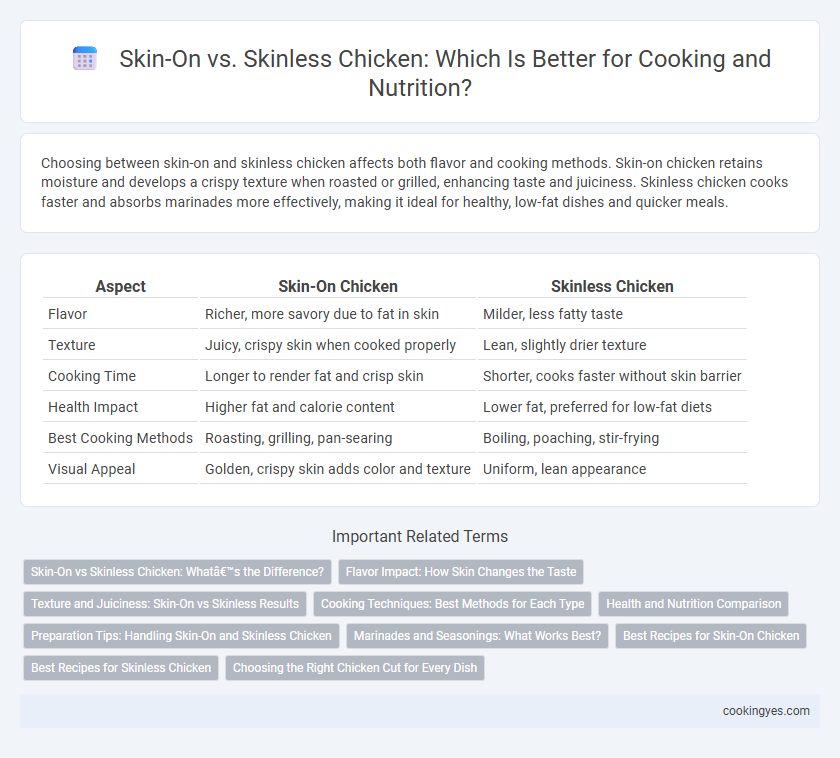 Skin-On vs. Skinless Chicken: Which Is Better for Cooking and Nutrition?

Choosing between skin-on and skinless chicken affects both flavor and cooking methods. Skin-on chicken retains moisture and develops a crispy texture when roasted or grilled, enhancing taste and juiciness. Skinless chicken cooks faster and absorbs marinades more effectively, making it ideal for healthy, low-fat dishes and quicker meals.

| Aspect | Skin-On Chicken | Skinless Chicken |
|---|---|---|
| Flavor | Richer, more savory due to fat in skin | Milder, less fatty taste |
| Texture | Juicy, crispy skin when cooked properly | Lean, slightly drier texture |
| Cooking Time | Longer to render fat and crisp skin | Shorter, cooks faster without skin barrier |
| Health Impact | Higher fat and calorie content | Lower fat, preferred for low-fat diets |
| Best Cooking Methods | Roasting, grilling, pan-searing | Boiling, poaching, stir-frying |
| Visual Appeal | Golden, crispy skin adds color and texture | Uniform, lean appearance |

Important Related Terms

Skin-On vs Skinless Chicken: Whatâ€™s the Difference?
Flavor Impact: How Skin Changes the Taste
Texture and Juiciness: Skin-On vs Skinless Results
Cooking Techniques: Best Methods for Each Type
Health and Nutrition Comparison
Preparation Tips: Handling Skin-On and Skinless Chicken
Marinades and Seasonings: What Works Best?
Best Recipes for Skin-On Chicken
Best Recipes for Skinless Chicken
Choosing the Right Chicken Cut for Every Dish

cookingyes.com