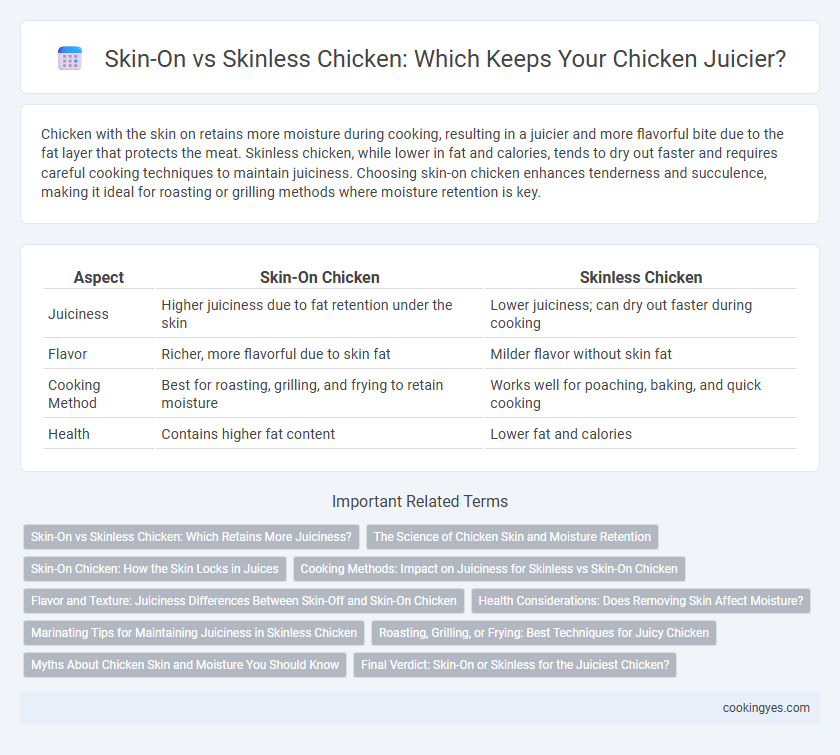 Skin-On vs Skinless Chicken: Which Keeps Your Chicken Juicier?

Chicken with the skin on retains more moisture during cooking, resulting in a juicier and more flavorful bite due to the fat layer that protects the meat. Skinless chicken, while lower in fat and calories, tends to dry out faster and requires careful cooking techniques to maintain juiciness. Choosing skin-on chicken enhances tenderness and succulence, making it ideal for roasting or grilling methods where moisture retention is key.

| Aspect | Skin-On Chicken | Skinless Chicken |
|---|---|---|
| Juiciness | Higher juiciness due to fat retention under the skin | Lower juiciness; can dry out faster during cooking |
| Flavor | Richer, more flavorful due to skin fat | Milder flavor without skin fat |
| Cooking Method | Best for roasting, grilling, and frying to retain moisture | Works well for poaching, baking, and quick cooking |
| Health | Contains higher fat content | Lower fat and calories |

Important Related Terms

Skin-On vs Skinless Chicken: Which Retains More Juiciness?

The Science of Chicken Skin and Moisture Retention

Skin-On Chicken: How the Skin Locks in Juices

Cooking Methods: Impact on Juiciness for Skinless vs Skin-On Chicken

Flavor and Texture: Juiciness Differences Between Skin-Off and Skin-On Chicken

Health Considerations: Does Removing Skin Affect Moisture?

Marinating Tips for Maintaining Juiciness in Skinless Chicken

Roasting, Grilling, or Frying: Best Techniques for Juicy Chicken

Myths About Chicken Skin and Moisture You Should Know

Final Verdict: Skin-On or Skinless for the Juiciest Chicken?

cookingyes.com