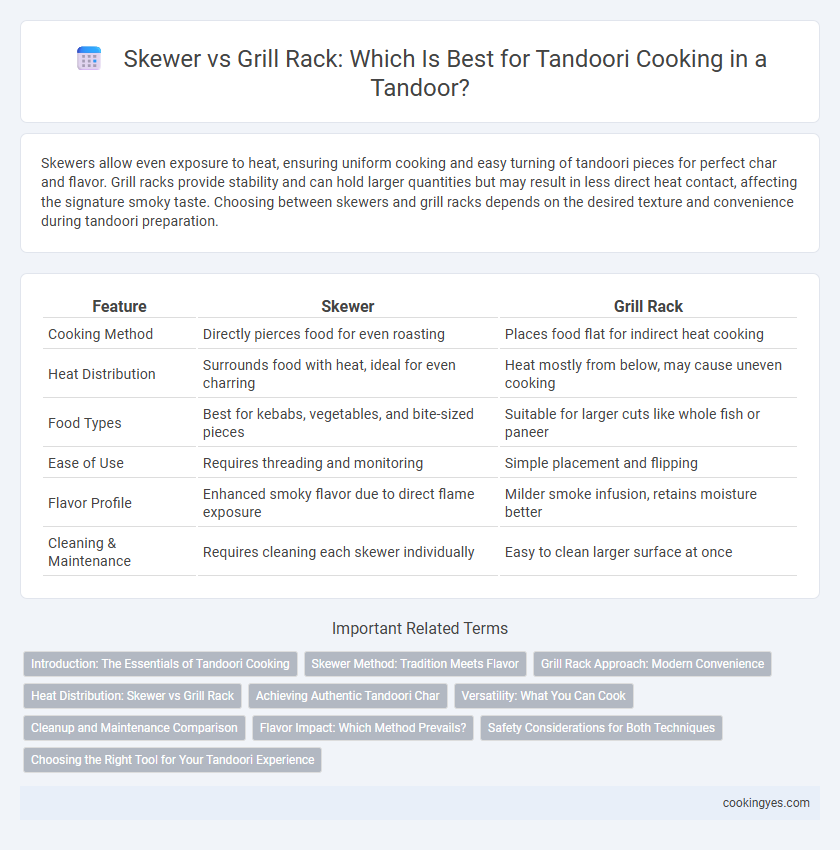 Skewer vs Grill Rack: Which Is Best for Tandoori Cooking in a Tandoor?

Skewers allow even exposure to heat, ensuring uniform cooking and easy turning of tandoori pieces for perfect char and flavor. Grill racks provide stability and can hold larger quantities but may result in less direct heat contact, affecting the signature smoky taste. Choosing between skewers and grill racks depends on the desired texture and convenience during tandoori preparation.

| Feature | Skewer | Grill Rack |
|---|---|---|
| Cooking Method | Directly pierces food for even roasting | Places food flat for indirect heat cooking |
| Heat Distribution | Surrounds food with heat, ideal for even charring | Heat mostly from below, may cause uneven cooking |
| Food Types | Best for kebabs, vegetables, and bite-sized pieces | Suitable for larger cuts like whole fish or paneer |
| Ease of Use | Requires threading and monitoring | Simple placement and flipping |
| Flavor Profile | Enhanced smoky flavor due to direct flame exposure | Milder smoke infusion, retains moisture better |
| Cleaning & Maintenance | Requires cleaning each skewer individually | Easy to clean larger surface at once |

Important Related Terms

Introduction: The Essentials of Tandoori Cooking
Skewer Method: Tradition Meets Flavor
Grill Rack Approach: Modern Convenience
Heat Distribution: Skewer vs Grill Rack
Achieving Authentic Tandoori Char
Versatility: What You Can Cook
Cleanup and Maintenance Comparison
Flavor Impact: Which Method Prevails?
Safety Considerations for Both Techniques
Choosing the Right Tool for Your Tandoori Experience

cookingyes.com