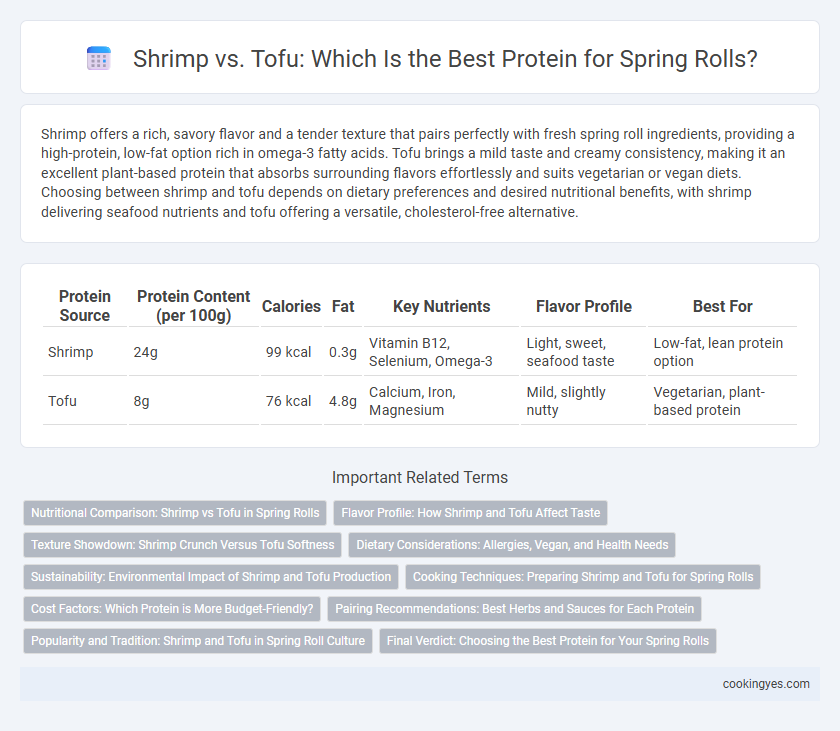 Shrimp vs. Tofu: Which Is the Best Protein for Spring Rolls?

Shrimp offers a rich, savory flavor and a tender texture that pairs perfectly with fresh spring roll ingredients, providing a high-protein, low-fat option rich in omega-3 fatty acids. Tofu brings a mild taste and creamy consistency, making it an excellent plant-based protein that absorbs surrounding flavors effortlessly and suits vegetarian or vegan diets. Choosing between shrimp and tofu depends on dietary preferences and desired nutritional benefits, with shrimp delivering seafood nutrients and tofu offering a versatile, cholesterol-free alternative.

| Protein Source | Protein Content (per 100g) | Calories | Fat | Key Nutrients | Flavor Profile | Best For |
|---|---|---|---|---|---|---|
| Shrimp | 24g | 99 kcal | 0.3g | Vitamin B12, Selenium, Omega-3 | Light, sweet, seafood taste | Low-fat, lean protein option |
| Tofu | 8g | 76 kcal | 4.8g | Calcium, Iron, Magnesium | Mild, slightly nutty | Vegetarian, plant-based protein |

Important Related Terms

Nutritional Comparison: Shrimp vs Tofu in Spring Rolls
Flavor Profile: How Shrimp and Tofu Affect Taste
Texture Showdown: Shrimp Crunch Versus Tofu Softness
Dietary Considerations: Allergies, Vegan, and Health Needs
Sustainability: Environmental Impact of Shrimp and Tofu Production
Cooking Techniques: Preparing Shrimp and Tofu for Spring Rolls
Cost Factors: Which Protein is More Budget-Friendly?
Pairing Recommendations: Best Herbs and Sauces for Each Protein
Popularity and Tradition: Shrimp and Tofu in Spring Roll Culture
Final Verdict: Choosing the Best Protein for Your Spring Rolls

cookingyes.com