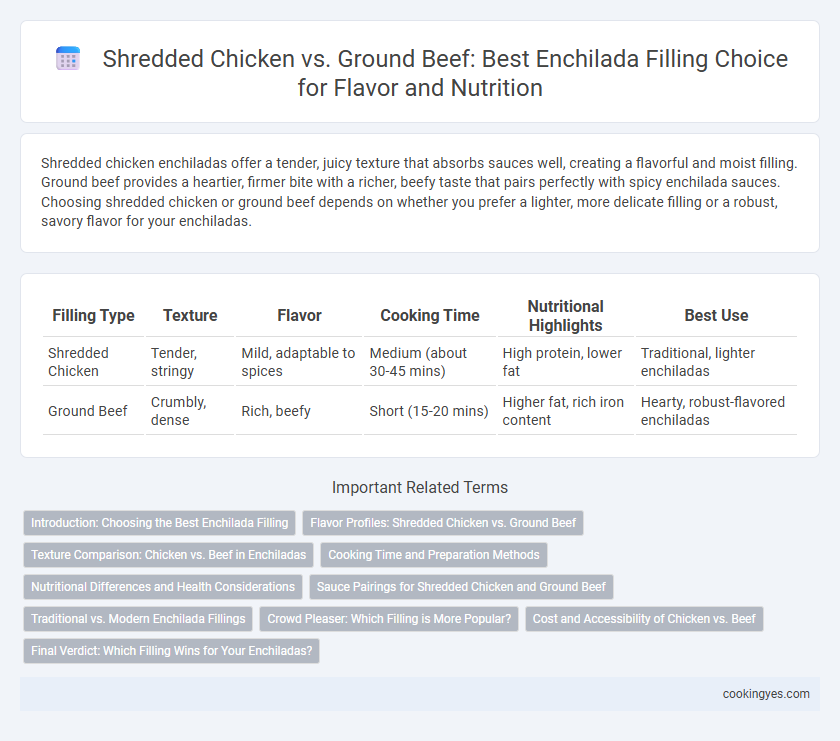 Shredded Chicken vs. Ground Beef: Best Enchilada Filling Choice for Flavor and Nutrition

Shredded chicken enchiladas offer a tender, juicy texture that absorbs sauces well, creating a flavorful and moist filling. Ground beef provides a heartier, firmer bite with a richer, beefy taste that pairs perfectly with spicy enchilada sauces. Choosing shredded chicken or ground beef depends on whether you prefer a lighter, more delicate filling or a robust, savory flavor for your enchiladas.

| Filling Type | Texture | Flavor | Cooking Time | Nutritional Highlights | Best Use |
|---|---|---|---|---|---|
| Shredded Chicken | Tender, stringy | Mild, adaptable to spices | Medium (about 30-45 mins) | High protein, lower fat | Traditional, lighter enchiladas |
| Ground Beef | Crumbly, dense | Rich, beefy | Short (15-20 mins) | Higher fat, rich iron content | Hearty, robust-flavored enchiladas |

Important Related Terms

Introduction: Choosing the Best Enchilada Filling
Flavor Profiles: Shredded Chicken vs. Ground Beef
Texture Comparison: Chicken vs. Beef in Enchiladas
Cooking Time and Preparation Methods
Nutritional Differences and Health Considerations
Sauce Pairings for Shredded Chicken and Ground Beef
Traditional vs. Modern Enchilada Fillings
Crowd Pleaser: Which Filling is More Popular?
Cost and Accessibility of Chicken vs. Beef
Final Verdict: Which Filling Wins for Your Enchiladas?

cookingyes.com