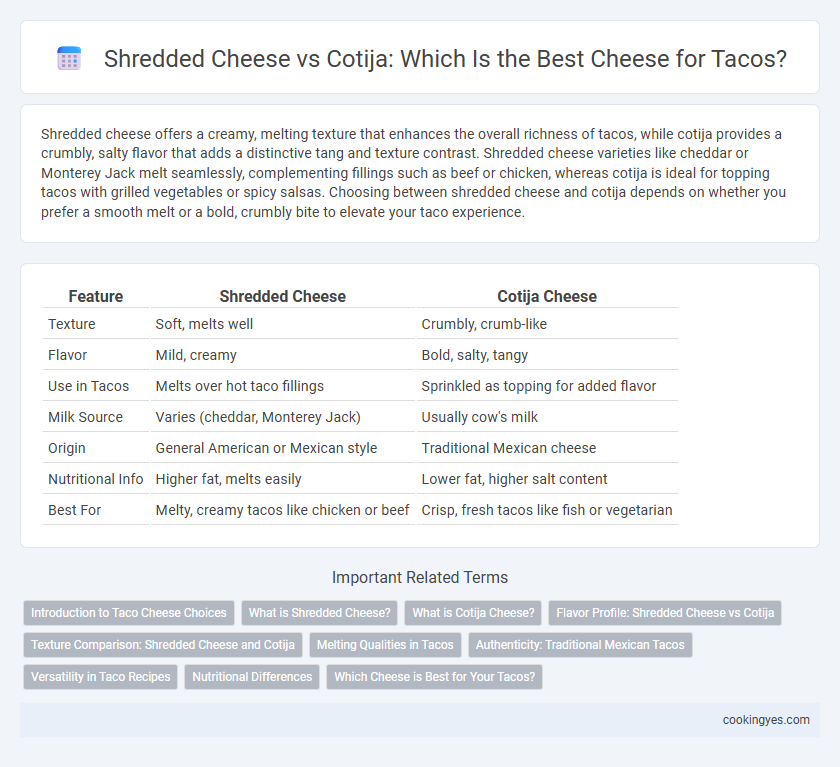 Shredded Cheese vs Cotija: Which Is the Best Cheese for Tacos?

Shredded cheese offers a creamy, melting texture that enhances the overall richness of tacos, while cotija provides a crumbly, salty flavor that adds a distinctive tang and texture contrast. Shredded cheese varieties like cheddar or Monterey Jack melt seamlessly, complementing fillings such as beef or chicken, whereas cotija is ideal for topping tacos with grilled vegetables or spicy salsas. Choosing between shredded cheese and cotija depends on whether you prefer a smooth melt or a bold, crumbly bite to elevate your taco experience.

| Feature | Shredded Cheese | Cotija Cheese |
|---|---|---|
| Texture | Soft, melts well | Crumbly, crumb-like |
| Flavor | Mild, creamy | Bold, salty, tangy |
| Use in Tacos | Melts over hot taco fillings | Sprinkled as topping for added flavor |
| Milk Source | Varies (cheddar, Monterey Jack) | Usually cow's milk |
| Origin | General American or Mexican style | Traditional Mexican cheese |
| Nutritional Info | Higher fat, melts easily | Lower fat, higher salt content |
| Best For | Melty, creamy tacos like chicken or beef | Crisp, fresh tacos like fish or vegetarian |

Important Related Terms

Introduction to Taco Cheese Choices
What is Shredded Cheese?
What is Cotija Cheese?
Flavor Profile: Shredded Cheese vs Cotija
Texture Comparison: Shredded Cheese and Cotija
Melting Qualities in Tacos
Authenticity: Traditional Mexican Tacos
Versatility in Taco Recipes
Nutritional Differences
Which Cheese is Best for Your Tacos?

cookingyes.com