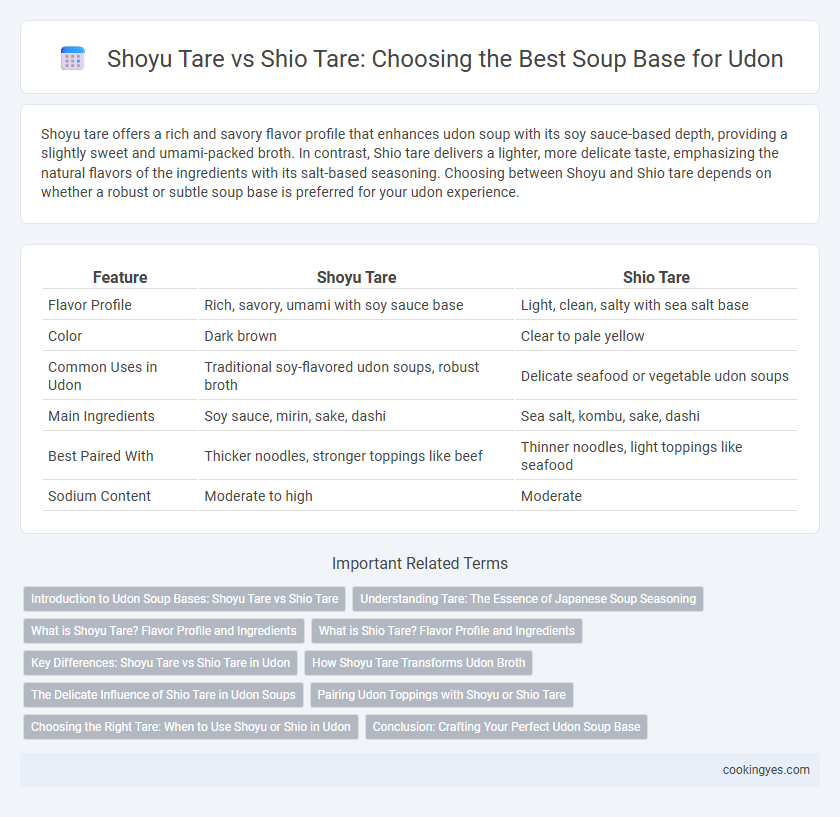 Shoyu Tare vs Shio Tare: Choosing the Best Soup Base for Udon

Shoyu tare offers a rich and savory flavor profile that enhances udon soup with its soy sauce-based depth, providing a slightly sweet and umami-packed broth. In contrast, Shio tare delivers a lighter, more delicate taste, emphasizing the natural flavors of the ingredients with its salt-based seasoning. Choosing between Shoyu and Shio tare depends on whether a robust or subtle soup base is preferred for your udon experience.

| Feature | Shoyu Tare | Shio Tare |
|---|---|---|
| Flavor Profile | Rich, savory, umami with soy sauce base | Light, clean, salty with sea salt base |
| Color | Dark brown | Clear to pale yellow |
| Common Uses in Udon | Traditional soy-flavored udon soups, robust broth | Delicate seafood or vegetable udon soups |
| Main Ingredients | Soy sauce, mirin, sake, dashi | Sea salt, kombu, sake, dashi |
| Best Paired With | Thicker noodles, stronger toppings like beef | Thinner noodles, light toppings like seafood |
| Sodium Content | Moderate to high | Moderate |

Important Related Terms

Introduction to Udon Soup Bases: Shoyu Tare vs Shio Tare
Understanding Tare: The Essence of Japanese Soup Seasoning
What is Shoyu Tare? Flavor Profile and Ingredients
What is Shio Tare? Flavor Profile and Ingredients
Key Differences: Shoyu Tare vs Shio Tare in Udon
How Shoyu Tare Transforms Udon Broth
The Delicate Influence of Shio Tare in Udon Soups
Pairing Udon Toppings with Shoyu or Shio Tare
Choosing the Right Tare: When to Use Shoyu or Shio in Udon
Conclusion: Crafting Your Perfect Udon Soup Base

cookingyes.com