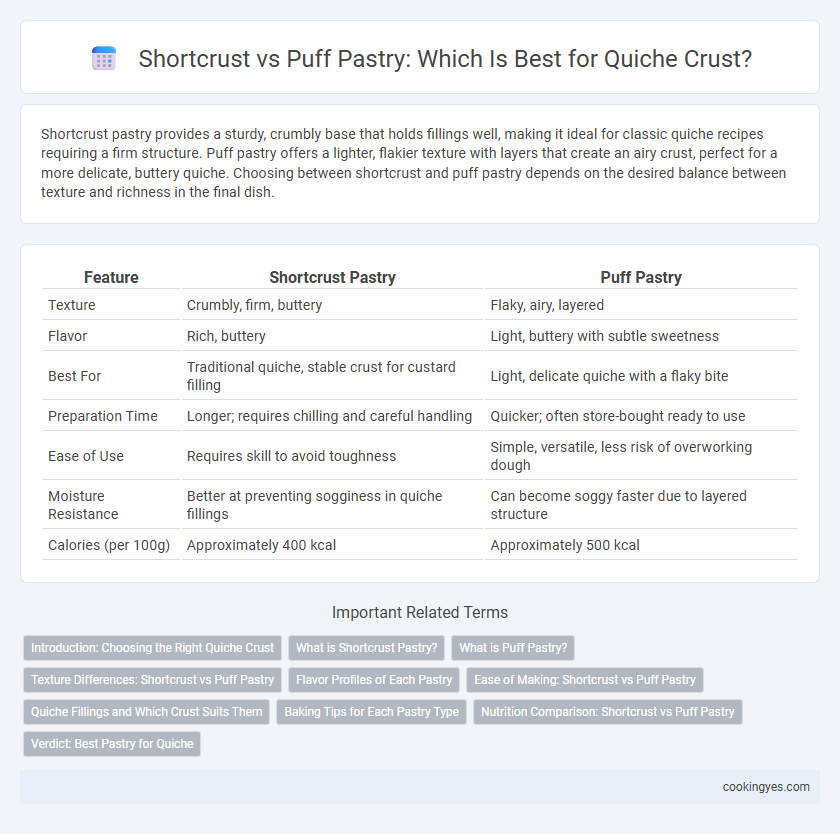 Shortcrust vs Puff Pastry: Which Is Best for Quiche Crust?

Shortcrust pastry provides a sturdy, crumbly base that holds fillings well, making it ideal for classic quiche recipes requiring a firm structure. Puff pastry offers a lighter, flakier texture with layers that create an airy crust, perfect for a more delicate, buttery quiche. Choosing between shortcrust and puff pastry depends on the desired balance between texture and richness in the final dish.

| Feature | Shortcrust Pastry | Puff Pastry |
|---|---|---|
| Texture | Crumbly, firm, buttery | Flaky, airy, layered |
| Flavor | Rich, buttery | Light, buttery with subtle sweetness |
| Best For | Traditional quiche, stable crust for custard filling | Light, delicate quiche with a flaky bite |
| Preparation Time | Longer; requires chilling and careful handling | Quicker; often store-bought ready to use |
| Ease of Use | Requires skill to avoid toughness | Simple, versatile, less risk of overworking dough |
| Moisture Resistance | Better at preventing sogginess in quiche fillings | Can become soggy faster due to layered structure |
| Calories (per 100g) | Approximately 400 kcal | Approximately 500 kcal |

Important Related Terms

Introduction: Choosing the Right Quiche Crust
What is Shortcrust Pastry?
What is Puff Pastry?
Texture Differences: Shortcrust vs Puff Pastry
Flavor Profiles of Each Pastry
Ease of Making: Shortcrust vs Puff Pastry
Quiche Fillings and Which Crust Suits Them
Baking Tips for Each Pastry Type
Nutrition Comparison: Shortcrust vs Puff Pastry
Verdict: Best Pastry for Quiche

cookingyes.com