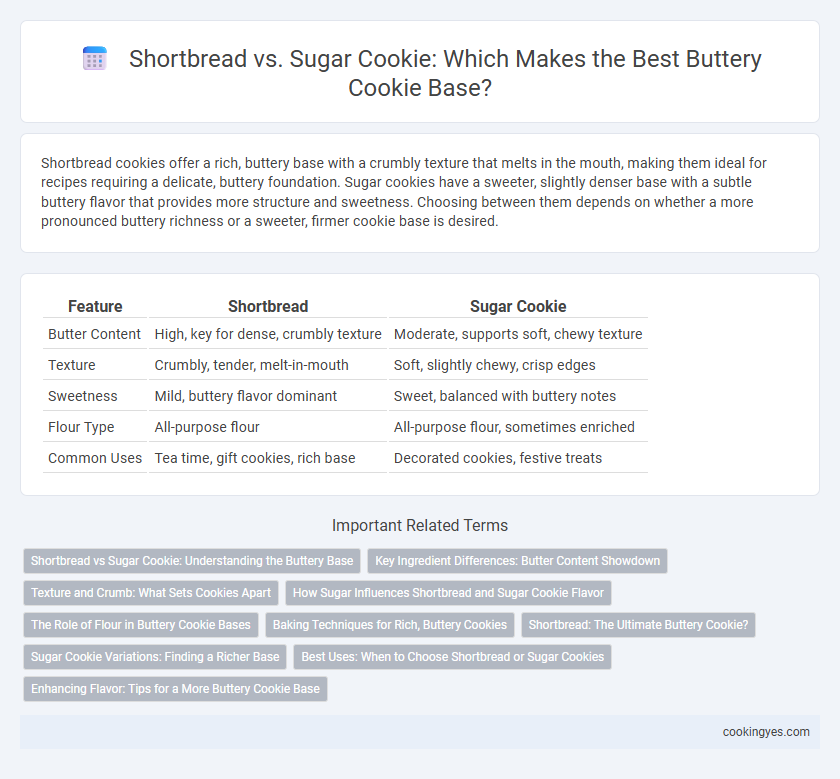 Shortbread vs. Sugar Cookie: Which Makes the Best Buttery Cookie Base?

Shortbread cookies offer a rich, buttery base with a crumbly texture that melts in the mouth, making them ideal for recipes requiring a delicate, buttery foundation. Sugar cookies have a sweeter, slightly denser base with a subtle buttery flavor that provides more structure and sweetness. Choosing between them depends on whether a more pronounced buttery richness or a sweeter, firmer cookie base is desired.

| Feature | Shortbread | Sugar Cookie |
|---|---|---|
| Butter Content | High, key for dense, crumbly texture | Moderate, supports soft, chewy texture |
| Texture | Crumbly, tender, melt-in-mouth | Soft, slightly chewy, crisp edges |
| Sweetness | Mild, buttery flavor dominant | Sweet, balanced with buttery notes |
| Flour Type | All-purpose flour | All-purpose flour, sometimes enriched |
| Common Uses | Tea time, gift cookies, rich base | Decorated cookies, festive treats |

Important Related Terms

Shortbread vs Sugar Cookie: Understanding the Buttery Base
Key Ingredient Differences: Butter Content Showdown
Texture and Crumb: What Sets Cookies Apart
How Sugar Influences Shortbread and Sugar Cookie Flavor
The Role of Flour in Buttery Cookie Bases
Baking Techniques for Rich, Buttery Cookies
Shortbread: The Ultimate Buttery Cookie?
Sugar Cookie Variations: Finding a Richer Base
Best Uses: When to Choose Shortbread or Sugar Cookies
Enhancing Flavor: Tips for a More Buttery Cookie Base

cookingyes.com