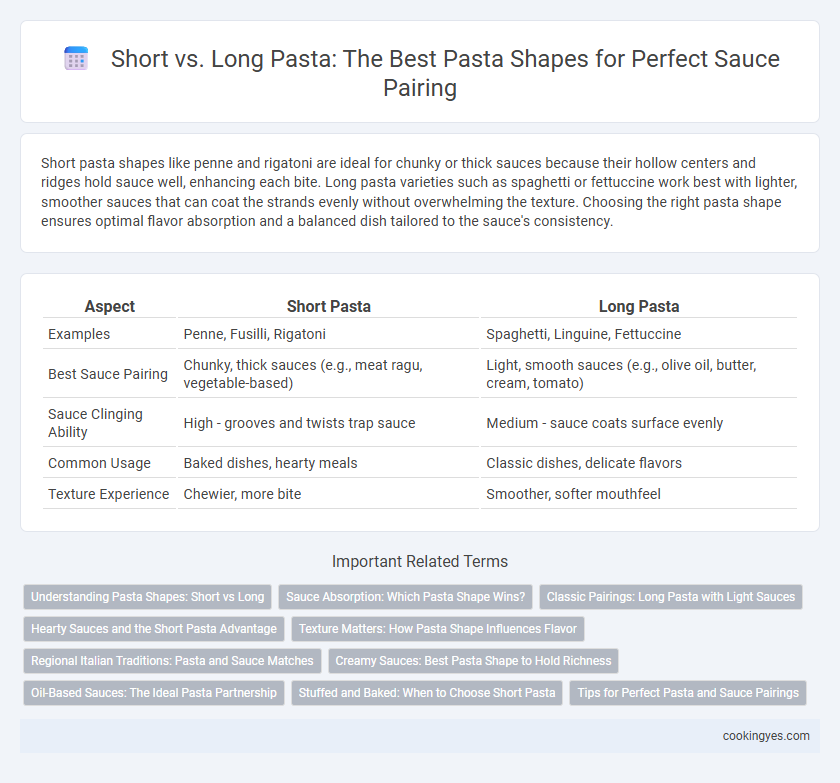 Short vs. Long Pasta: The Best Pasta Shapes for Perfect Sauce Pairing

Short pasta shapes like penne and rigatoni are ideal for chunky or thick sauces because their hollow centers and ridges hold sauce well, enhancing each bite. Long pasta varieties such as spaghetti or fettuccine work best with lighter, smoother sauces that can coat the strands evenly without overwhelming the texture. Choosing the right pasta shape ensures optimal flavor absorption and a balanced dish tailored to the sauce's consistency.

| Aspect | Short Pasta | Long Pasta |
|---|---|---|
| Examples | Penne, Fusilli, Rigatoni | Spaghetti, Linguine, Fettuccine |
| Best Sauce Pairing | Chunky, thick sauces (e.g., meat ragu, vegetable-based) | Light, smooth sauces (e.g., olive oil, butter, cream, tomato) |
| Sauce Clinging Ability | High - grooves and twists trap sauce | Medium - sauce coats surface evenly |
| Common Usage | Baked dishes, hearty meals | Classic dishes, delicate flavors |
| Texture Experience | Chewier, more bite | Smoother, softer mouthfeel |

Important Related Terms

Understanding Pasta Shapes: Short vs Long
Sauce Absorption: Which Pasta Shape Wins?
Classic Pairings: Long Pasta with Light Sauces
Hearty Sauces and the Short Pasta Advantage
Texture Matters: How Pasta Shape Influences Flavor
Regional Italian Traditions: Pasta and Sauce Matches
Creamy Sauces: Best Pasta Shape to Hold Richness
Oil-Based Sauces: The Ideal Pasta Partnership
Stuffed and Baked: When to Choose Short Pasta
Tips for Perfect Pasta and Sauce Pairings

cookingyes.com