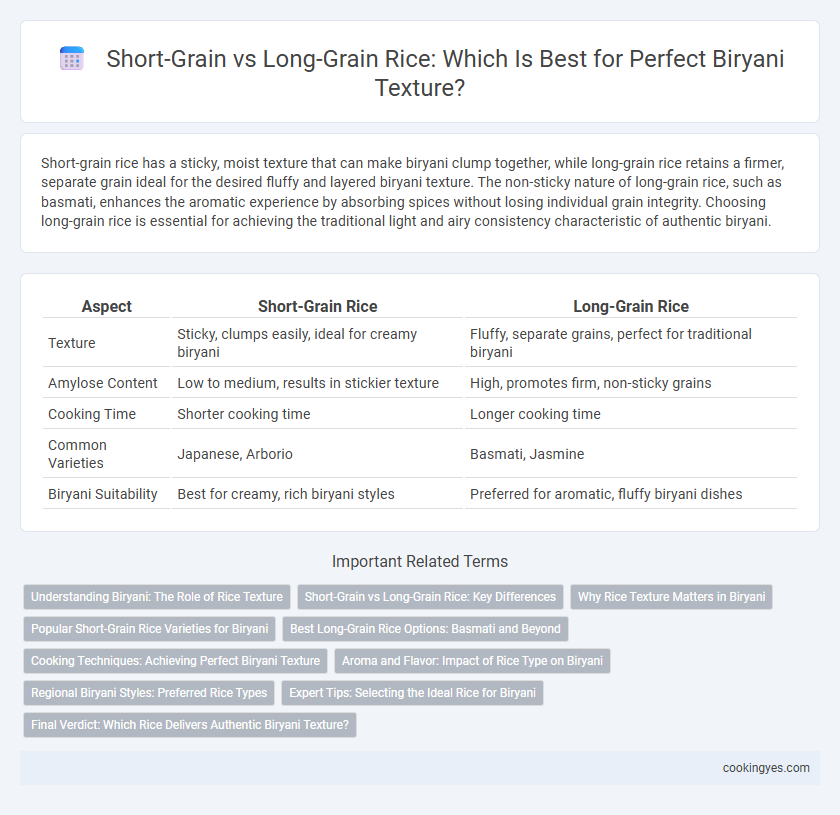 Short-Grain vs Long-Grain Rice: Which Is Best for Perfect Biryani Texture?

Short-grain rice has a sticky, moist texture that can make biryani clump together, while long-grain rice retains a firmer, separate grain ideal for the desired fluffy and layered biryani texture. The non-sticky nature of long-grain rice, such as basmati, enhances the aromatic experience by absorbing spices without losing individual grain integrity. Choosing long-grain rice is essential for achieving the traditional light and airy consistency characteristic of authentic biryani.

| Aspect | Short-Grain Rice | Long-Grain Rice |
|---|---|---|
| Texture | Sticky, clumps easily, ideal for creamy biryani | Fluffy, separate grains, perfect for traditional biryani |
| Amylose Content | Low to medium, results in stickier texture | High, promotes firm, non-sticky grains |
| Cooking Time | Shorter cooking time | Longer cooking time |
| Common Varieties | Japanese, Arborio | Basmati, Jasmine |
| Biryani Suitability | Best for creamy, rich biryani styles | Preferred for aromatic, fluffy biryani dishes |

Important Related Terms

Understanding Biryani: The Role of Rice Texture
Short-Grain vs Long-Grain Rice: Key Differences
Why Rice Texture Matters in Biryani
Popular Short-Grain Rice Varieties for Biryani
Best Long-Grain Rice Options: Basmati and Beyond
Cooking Techniques: Achieving Perfect Biryani Texture
Aroma and Flavor: Impact of Rice Type on Biryani
Regional Biryani Styles: Preferred Rice Types
Expert Tips: Selecting the Ideal Rice for Biryani
Final Verdict: Which Rice Delivers Authentic Biryani Texture?

cookingyes.com