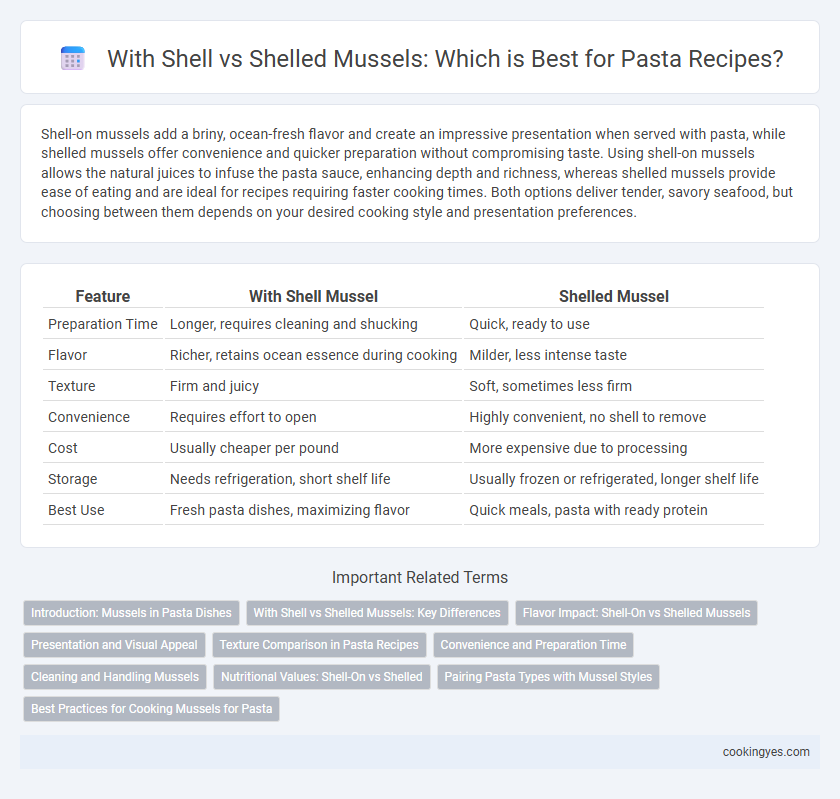 With Shell vs Shelled Mussels: Which is Best for Pasta Recipes?

Shell-on mussels add a briny, ocean-fresh flavor and create an impressive presentation when served with pasta, while shelled mussels offer convenience and quicker preparation without compromising taste. Using shell-on mussels allows the natural juices to infuse the pasta sauce, enhancing depth and richness, whereas shelled mussels provide ease of eating and are ideal for recipes requiring faster cooking times. Both options deliver tender, savory seafood, but choosing between them depends on your desired cooking style and presentation preferences.

| Feature | With Shell Mussel | Shelled Mussel |
|---|---|---|
| Preparation Time | Longer, requires cleaning and shucking | Quick, ready to use |
| Flavor | Richer, retains ocean essence during cooking | Milder, less intense taste |
| Texture | Firm and juicy | Soft, sometimes less firm |
| Convenience | Requires effort to open | Highly convenient, no shell to remove |
| Cost | Usually cheaper per pound | More expensive due to processing |
| Storage | Needs refrigeration, short shelf life | Usually frozen or refrigerated, longer shelf life |
| Best Use | Fresh pasta dishes, maximizing flavor | Quick meals, pasta with ready protein |

Important Related Terms

Introduction: Mussels in Pasta Dishes
With Shell vs Shelled Mussels: Key Differences
Flavor Impact: Shell-On vs Shelled Mussels
Presentation and Visual Appeal
Texture Comparison in Pasta Recipes
Convenience and Preparation Time
Cleaning and Handling Mussels
Nutritional Values: Shell-On vs Shelled
Pairing Pasta Types with Mussel Styles
Best Practices for Cooking Mussels for Pasta

cookingyes.com