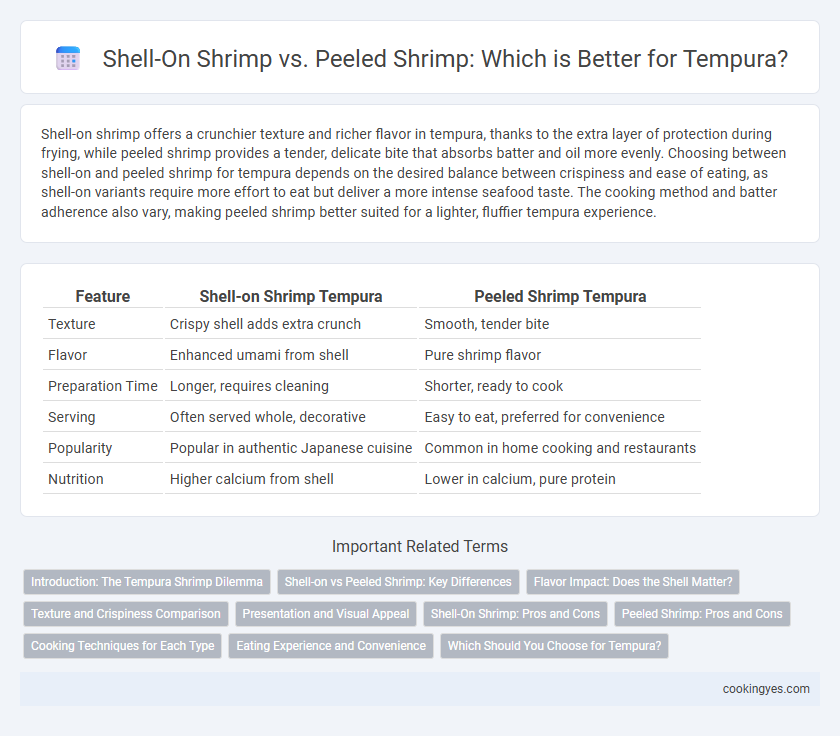 Shell-On Shrimp vs. Peeled Shrimp: Which is Better for Tempura?

Shell-on shrimp offers a crunchier texture and richer flavor in tempura, thanks to the extra layer of protection during frying, while peeled shrimp provides a tender, delicate bite that absorbs batter and oil more evenly. Choosing between shell-on and peeled shrimp for tempura depends on the desired balance between crispiness and ease of eating, as shell-on variants require more effort to eat but deliver a more intense seafood taste. The cooking method and batter adherence also vary, making peeled shrimp better suited for a lighter, fluffier tempura experience.

| Feature | Shell-on Shrimp Tempura | Peeled Shrimp Tempura |
|---|---|---|
| Texture | Crispy shell adds extra crunch | Smooth, tender bite |
| Flavor | Enhanced umami from shell | Pure shrimp flavor |
| Preparation Time | Longer, requires cleaning | Shorter, ready to cook |
| Serving | Often served whole, decorative | Easy to eat, preferred for convenience |
| Popularity | Popular in authentic Japanese cuisine | Common in home cooking and restaurants |
| Nutrition | Higher calcium from shell | Lower in calcium, pure protein |

Important Related Terms

Introduction: The Tempura Shrimp Dilemma
Shell-on vs Peeled Shrimp: Key Differences
Flavor Impact: Does the Shell Matter?
Texture and Crispiness Comparison
Presentation and Visual Appeal
Shell-On Shrimp: Pros and Cons
Peeled Shrimp: Pros and Cons
Cooking Techniques for Each Type
Eating Experience and Convenience
Which Should You Choose for Tempura?

cookingyes.com