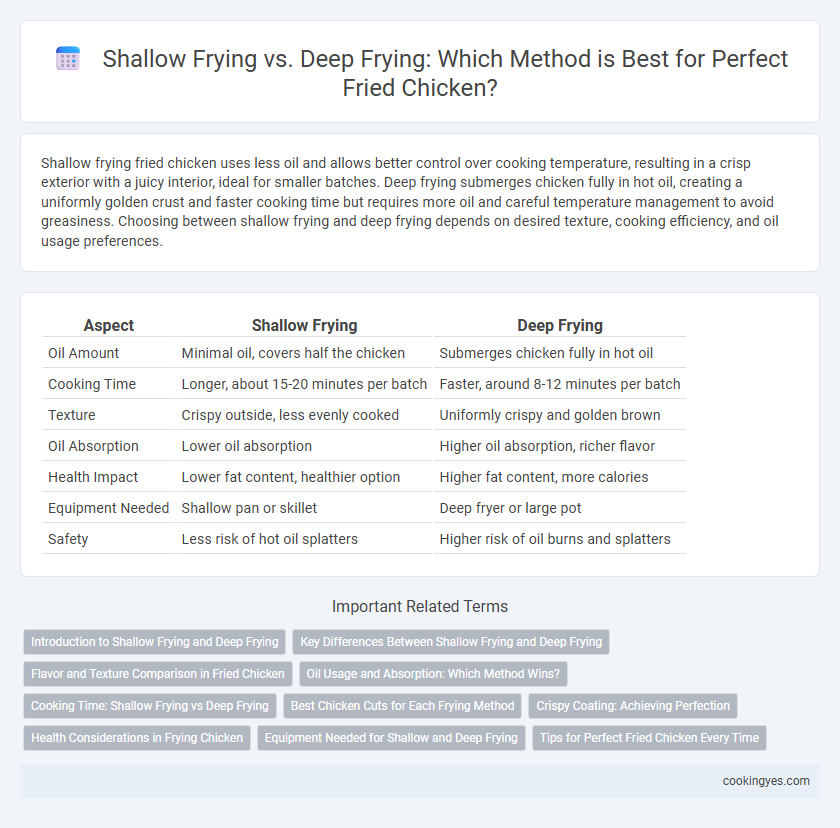 Shallow Frying vs. Deep Frying: Which Method is Best for Perfect Fried Chicken?

Shallow frying fried chicken uses less oil and allows better control over cooking temperature, resulting in a crisp exterior with a juicy interior, ideal for smaller batches. Deep frying submerges chicken fully in hot oil, creating a uniformly golden crust and faster cooking time but requires more oil and careful temperature management to avoid greasiness. Choosing between shallow frying and deep frying depends on desired texture, cooking efficiency, and oil usage preferences.

| Aspect | Shallow Frying | Deep Frying |
|---|---|---|
| Oil Amount | Minimal oil, covers half the chicken | Submerges chicken fully in hot oil |
| Cooking Time | Longer, about 15-20 minutes per batch | Faster, around 8-12 minutes per batch |
| Texture | Crispy outside, less evenly cooked | Uniformly crispy and golden brown |
| Oil Absorption | Lower oil absorption | Higher oil absorption, richer flavor |
| Health Impact | Lower fat content, healthier option | Higher fat content, more calories |
| Equipment Needed | Shallow pan or skillet | Deep fryer or large pot |
| Safety | Less risk of hot oil splatters | Higher risk of oil burns and splatters |

Important Related Terms

Introduction to Shallow Frying and Deep Frying
Key Differences Between Shallow Frying and Deep Frying
Flavor and Texture Comparison in Fried Chicken
Oil Usage and Absorption: Which Method Wins?
Cooking Time: Shallow Frying vs Deep Frying
Best Chicken Cuts for Each Frying Method
Crispy Coating: Achieving Perfection
Health Considerations in Frying Chicken
Equipment Needed for Shallow and Deep Frying
Tips for Perfect Fried Chicken Every Time

cookingyes.com