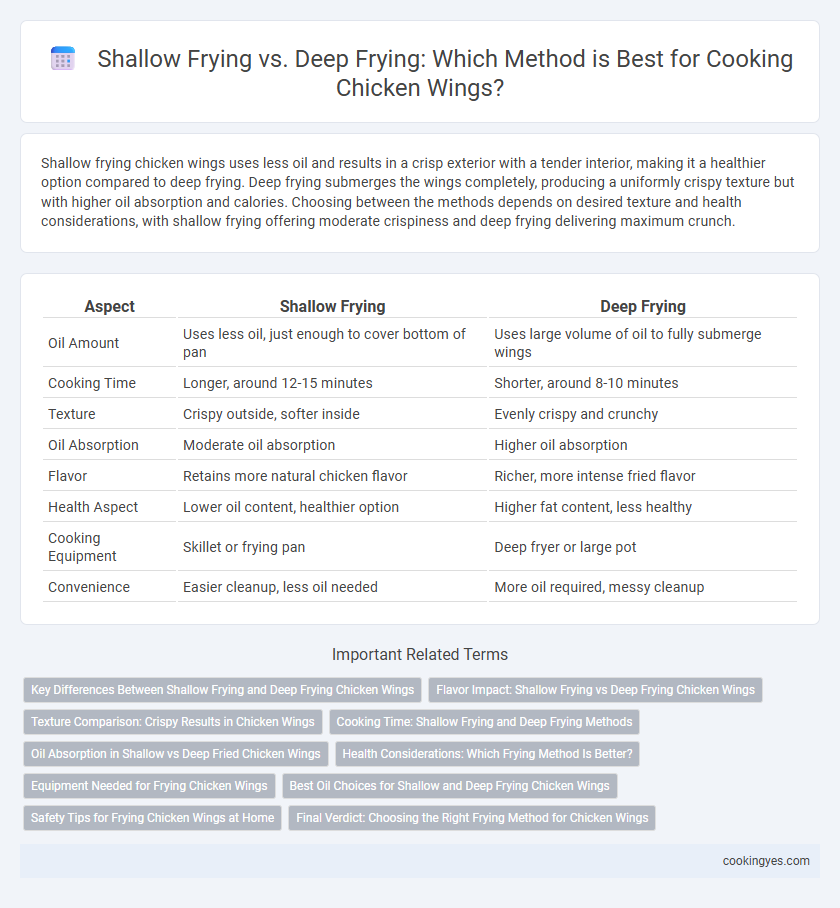 Shallow Frying vs. Deep Frying: Which Method is Best for Cooking Chicken Wings?

Shallow frying chicken wings uses less oil and results in a crisp exterior with a tender interior, making it a healthier option compared to deep frying. Deep frying submerges the wings completely, producing a uniformly crispy texture but with higher oil absorption and calories. Choosing between the methods depends on desired texture and health considerations, with shallow frying offering moderate crispiness and deep frying delivering maximum crunch.

| Aspect | Shallow Frying | Deep Frying |
|---|---|---|
| Oil Amount | Uses less oil, just enough to cover bottom of pan | Uses large volume of oil to fully submerge wings |
| Cooking Time | Longer, around 12-15 minutes | Shorter, around 8-10 minutes |
| Texture | Crispy outside, softer inside | Evenly crispy and crunchy |
| Oil Absorption | Moderate oil absorption | Higher oil absorption |
| Flavor | Retains more natural chicken flavor | Richer, more intense fried flavor |
| Health Aspect | Lower oil content, healthier option | Higher fat content, less healthy |
| Cooking Equipment | Skillet or frying pan | Deep fryer or large pot |
| Convenience | Easier cleanup, less oil needed | More oil required, messy cleanup |

Important Related Terms

Key Differences Between Shallow Frying and Deep Frying Chicken Wings
Flavor Impact: Shallow Frying vs Deep Frying Chicken Wings
Texture Comparison: Crispy Results in Chicken Wings
Cooking Time: Shallow Frying and Deep Frying Methods
Oil Absorption in Shallow vs Deep Fried Chicken Wings
Health Considerations: Which Frying Method Is Better?
Equipment Needed for Frying Chicken Wings
Best Oil Choices for Shallow and Deep Frying Chicken Wings
Safety Tips for Frying Chicken Wings at Home
Final Verdict: Choosing the Right Frying Method for Chicken Wings

cookingyes.com