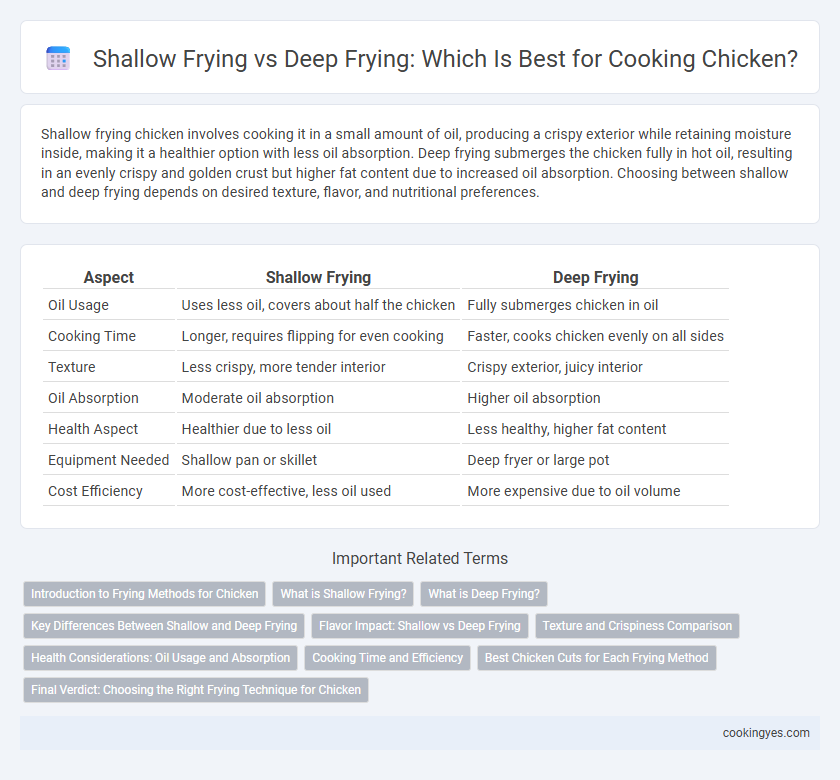 Shallow Frying vs Deep Frying: Which Is Best for Cooking Chicken?

Shallow frying chicken involves cooking it in a small amount of oil, producing a crispy exterior while retaining moisture inside, making it a healthier option with less oil absorption. Deep frying submerges the chicken fully in hot oil, resulting in an evenly crispy and golden crust but higher fat content due to increased oil absorption. Choosing between shallow and deep frying depends on desired texture, flavor, and nutritional preferences.

| Aspect | Shallow Frying | Deep Frying |
|---|---|---|
| Oil Usage | Uses less oil, covers about half the chicken | Fully submerges chicken in oil |
| Cooking Time | Longer, requires flipping for even cooking | Faster, cooks chicken evenly on all sides |
| Texture | Less crispy, more tender interior | Crispy exterior, juicy interior |
| Oil Absorption | Moderate oil absorption | Higher oil absorption |
| Health Aspect | Healthier due to less oil | Less healthy, higher fat content |
| Equipment Needed | Shallow pan or skillet | Deep fryer or large pot |
| Cost Efficiency | More cost-effective, less oil used | More expensive due to oil volume |

Important Related Terms

Introduction to Frying Methods for Chicken
What is Shallow Frying?
What is Deep Frying?
Key Differences Between Shallow and Deep Frying
Flavor Impact: Shallow vs Deep Frying
Texture and Crispiness Comparison
Health Considerations: Oil Usage and Absorption
Cooking Time and Efficiency
Best Chicken Cuts for Each Frying Method
Final Verdict: Choosing the Right Frying Technique for Chicken

cookingyes.com