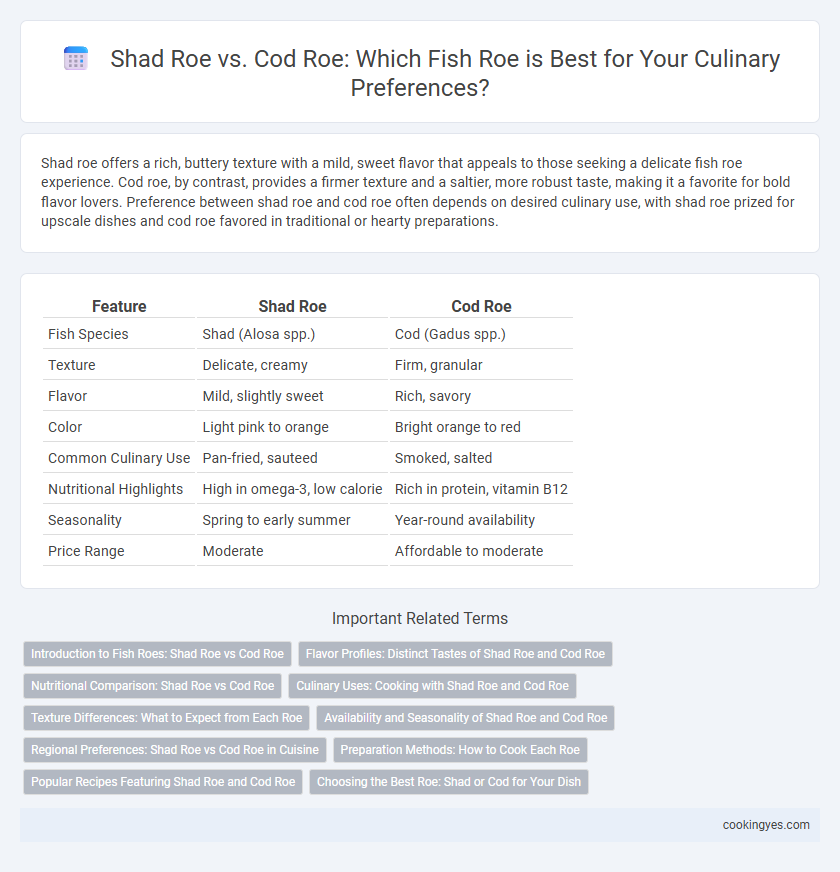 Shad Roe vs. Cod Roe: Which Fish Roe is Best for Your Culinary Preferences?

Shad roe offers a rich, buttery texture with a mild, sweet flavor that appeals to those seeking a delicate fish roe experience. Cod roe, by contrast, provides a firmer texture and a saltier, more robust taste, making it a favorite for bold flavor lovers. Preference between shad roe and cod roe often depends on desired culinary use, with shad roe prized for upscale dishes and cod roe favored in traditional or hearty preparations.

| Feature | Shad Roe | Cod Roe |
|---|---|---|
| Fish Species | Shad (Alosa spp.) | Cod (Gadus spp.) |
| Texture | Delicate, creamy | Firm, granular |
| Flavor | Mild, slightly sweet | Rich, savory |
| Color | Light pink to orange | Bright orange to red |
| Common Culinary Use | Pan-fried, sauteed | Smoked, salted |
| Nutritional Highlights | High in omega-3, low calorie | Rich in protein, vitamin B12 |
| Seasonality | Spring to early summer | Year-round availability |
| Price Range | Moderate | Affordable to moderate |

Important Related Terms

Introduction to Fish Roes: Shad Roe vs Cod Roe
Flavor Profiles: Distinct Tastes of Shad Roe and Cod Roe
Nutritional Comparison: Shad Roe vs Cod Roe
Culinary Uses: Cooking with Shad Roe and Cod Roe
Texture Differences: What to Expect from Each Roe
Availability and Seasonality of Shad Roe and Cod Roe
Regional Preferences: Shad Roe vs Cod Roe in Cuisine
Preparation Methods: How to Cook Each Roe
Popular Recipes Featuring Shad Roe and Cod Roe
Choosing the Best Roe: Shad or Cod for Your Dish

cookingyes.com