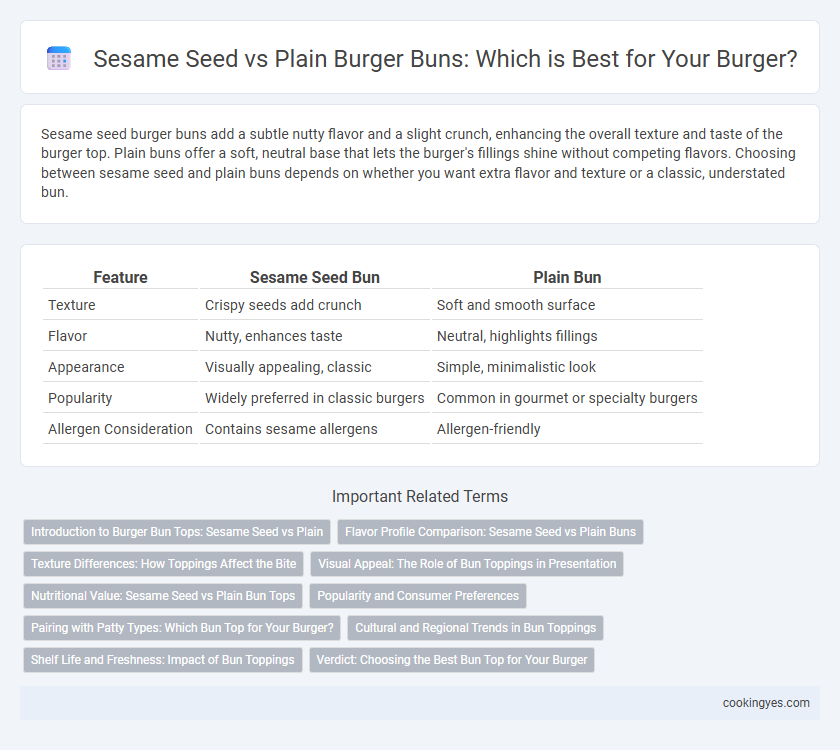 Sesame Seed vs Plain Burger Buns: Which is Best for Your Burger?

Sesame seed burger buns add a subtle nutty flavor and a slight crunch, enhancing the overall texture and taste of the burger top. Plain buns offer a soft, neutral base that lets the burger's fillings shine without competing flavors. Choosing between sesame seed and plain buns depends on whether you want extra flavor and texture or a classic, understated bun.

| Feature | Sesame Seed Bun | Plain Bun |
|---|---|---|
| Texture | Crispy seeds add crunch | Soft and smooth surface |
| Flavor | Nutty, enhances taste | Neutral, highlights fillings |
| Appearance | Visually appealing, classic | Simple, minimalistic look |
| Popularity | Widely preferred in classic burgers | Common in gourmet or specialty burgers |
| Allergen Consideration | Contains sesame allergens | Allergen-friendly |

Important Related Terms

Introduction to Burger Bun Tops: Sesame Seed vs Plain
Flavor Profile Comparison: Sesame Seed vs Plain Buns
Texture Differences: How Toppings Affect the Bite
Visual Appeal: The Role of Bun Toppings in Presentation
Nutritional Value: Sesame Seed vs Plain Bun Tops
Popularity and Consumer Preferences
Pairing with Patty Types: Which Bun Top for Your Burger?
Cultural and Regional Trends in Bun Toppings
Shelf Life and Freshness: Impact of Bun Toppings
Verdict: Choosing the Best Bun Top for Your Burger

cookingyes.com