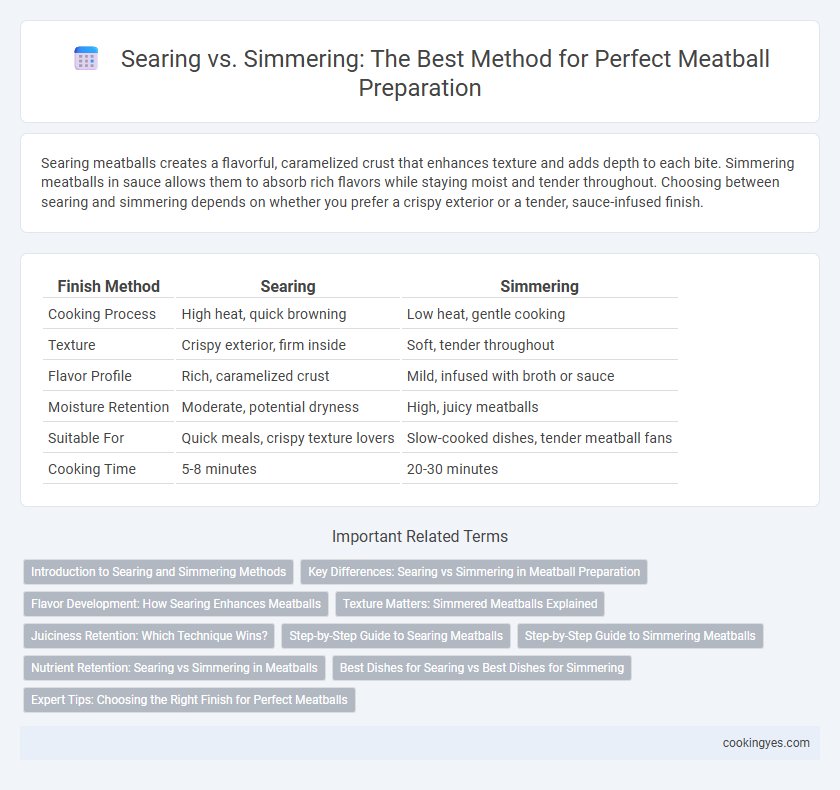 Searing vs. Simmering: The Best Method for Perfect Meatball Preparation

Searing meatballs creates a flavorful, caramelized crust that enhances texture and adds depth to each bite. Simmering meatballs in sauce allows them to absorb rich flavors while staying moist and tender throughout. Choosing between searing and simmering depends on whether you prefer a crispy exterior or a tender, sauce-infused finish.

| Finish Method | Searing | Simmering |
|---|---|---|
| Cooking Process | High heat, quick browning | Low heat, gentle cooking |
| Texture | Crispy exterior, firm inside | Soft, tender throughout |
| Flavor Profile | Rich, caramelized crust | Mild, infused with broth or sauce |
| Moisture Retention | Moderate, potential dryness | High, juicy meatballs |
| Suitable For | Quick meals, crispy texture lovers | Slow-cooked dishes, tender meatball fans |
| Cooking Time | 5-8 minutes | 20-30 minutes |

Important Related Terms

Introduction to Searing and Simmering Methods
Key Differences: Searing vs Simmering in Meatball Preparation
Flavor Development: How Searing Enhances Meatballs
Texture Matters: Simmered Meatballs Explained
Juiciness Retention: Which Technique Wins?
Step-by-Step Guide to Searing Meatballs
Step-by-Step Guide to Simmering Meatballs
Nutrient Retention: Searing vs Simmering in Meatballs
Best Dishes for Searing vs Best Dishes for Simmering
Expert Tips: Choosing the Right Finish for Perfect Meatballs

cookingyes.com