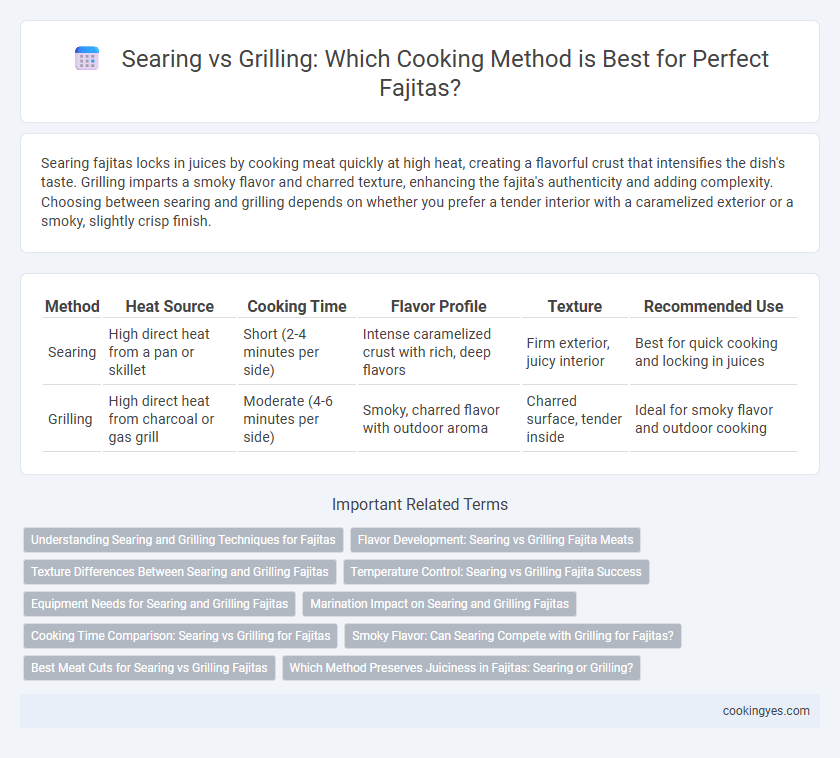 Searing vs Grilling: Which Cooking Method is Best for Perfect Fajitas?

Searing fajitas locks in juices by cooking meat quickly at high heat, creating a flavorful crust that intensifies the dish's taste. Grilling imparts a smoky flavor and charred texture, enhancing the fajita's authenticity and adding complexity. Choosing between searing and grilling depends on whether you prefer a tender interior with a caramelized exterior or a smoky, slightly crisp finish.

| Method | Heat Source | Cooking Time | Flavor Profile | Texture | Recommended Use |
|---|---|---|---|---|---|
| Searing | High direct heat from a pan or skillet | Short (2-4 minutes per side) | Intense caramelized crust with rich, deep flavors | Firm exterior, juicy interior | Best for quick cooking and locking in juices |
| Grilling | High direct heat from charcoal or gas grill | Moderate (4-6 minutes per side) | Smoky, charred flavor with outdoor aroma | Charred surface, tender inside | Ideal for smoky flavor and outdoor cooking |

Important Related Terms

Understanding Searing and Grilling Techniques for Fajitas
Flavor Development: Searing vs Grilling Fajita Meats
Texture Differences Between Searing and Grilling Fajitas
Temperature Control: Searing vs Grilling Fajita Success
Equipment Needs for Searing and Grilling Fajitas
Marination Impact on Searing and Grilling Fajitas
Cooking Time Comparison: Searing vs Grilling for Fajitas
Smoky Flavor: Can Searing Compete with Grilling for Fajitas?
Best Meat Cuts for Searing vs Grilling Fajitas
Which Method Preserves Juiciness in Fajitas: Searing or Grilling?

cookingyes.com