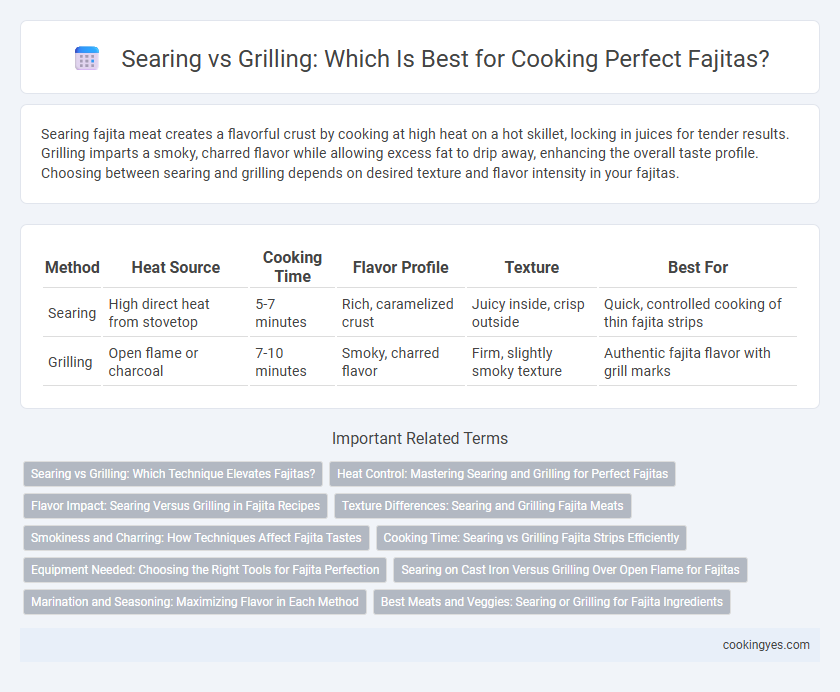 Searing vs Grilling: Which Is Best for Cooking Perfect Fajitas?

Searing fajita meat creates a flavorful crust by cooking at high heat on a hot skillet, locking in juices for tender results. Grilling imparts a smoky, charred flavor while allowing excess fat to drip away, enhancing the overall taste profile. Choosing between searing and grilling depends on desired texture and flavor intensity in your fajitas.

| Method | Heat Source | Cooking Time | Flavor Profile | Texture | Best For |
|---|---|---|---|---|---|
| Searing | High direct heat from stovetop | 5-7 minutes | Rich, caramelized crust | Juicy inside, crisp outside | Quick, controlled cooking of thin fajita strips |
| Grilling | Open flame or charcoal | 7-10 minutes | Smoky, charred flavor | Firm, slightly smoky texture | Authentic fajita flavor with grill marks |

Important Related Terms

Searing vs Grilling: Which Technique Elevates Fajitas?
Heat Control: Mastering Searing and Grilling for Perfect Fajitas
Flavor Impact: Searing Versus Grilling in Fajita Recipes
Texture Differences: Searing and Grilling Fajita Meats
Smokiness and Charring: How Techniques Affect Fajita Tastes
Cooking Time: Searing vs Grilling Fajita Strips Efficiently
Equipment Needed: Choosing the Right Tools for Fajita Perfection
Searing on Cast Iron Versus Grilling Over Open Flame for Fajitas
Marination and Seasoning: Maximizing Flavor in Each Method
Best Meats and Veggies: Searing or Grilling for Fajita Ingredients

cookingyes.com