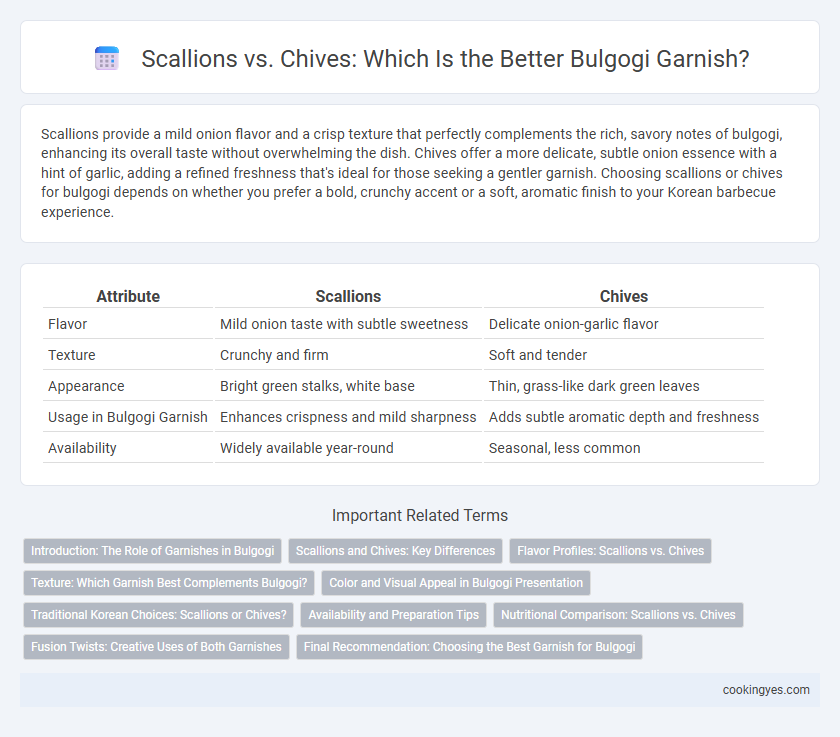 Scallions vs. Chives: Which Is the Better Bulgogi Garnish?

Scallions provide a mild onion flavor and a crisp texture that perfectly complements the rich, savory notes of bulgogi, enhancing its overall taste without overwhelming the dish. Chives offer a more delicate, subtle onion essence with a hint of garlic, adding a refined freshness that's ideal for those seeking a gentler garnish. Choosing scallions or chives for bulgogi depends on whether you prefer a bold, crunchy accent or a soft, aromatic finish to your Korean barbecue experience.

| Attribute | Scallions | Chives |
|---|---|---|
| Flavor | Mild onion taste with subtle sweetness | Delicate onion-garlic flavor |
| Texture | Crunchy and firm | Soft and tender |
| Appearance | Bright green stalks, white base | Thin, grass-like dark green leaves |
| Usage in Bulgogi Garnish | Enhances crispness and mild sharpness | Adds subtle aromatic depth and freshness |
| Availability | Widely available year-round | Seasonal, less common |

Important Related Terms

Introduction: The Role of Garnishes in Bulgogi
Scallions and Chives: Key Differences
Flavor Profiles: Scallions vs. Chives
Texture: Which Garnish Best Complements Bulgogi?
Color and Visual Appeal in Bulgogi Presentation
Traditional Korean Choices: Scallions or Chives?
Availability and Preparation Tips
Nutritional Comparison: Scallions vs. Chives
Fusion Twists: Creative Uses of Both Garnishes
Final Recommendation: Choosing the Best Garnish for Bulgogi

cookingyes.com