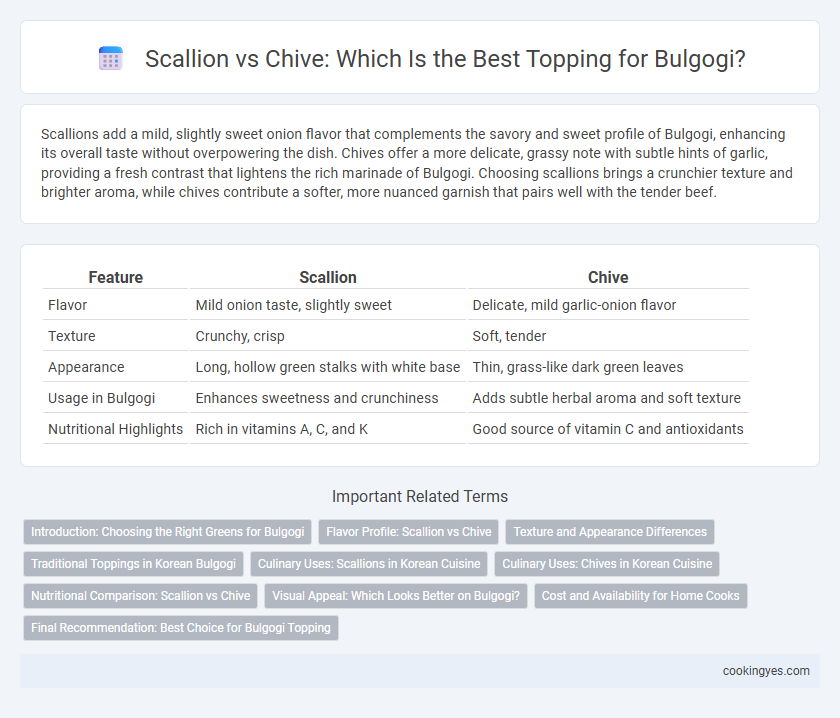 Scallion vs Chive: Which Is the Best Topping for Bulgogi?

Scallions add a mild, slightly sweet onion flavor that complements the savory and sweet profile of Bulgogi, enhancing its overall taste without overpowering the dish. Chives offer a more delicate, grassy note with subtle hints of garlic, providing a fresh contrast that lightens the rich marinade of Bulgogi. Choosing scallions brings a crunchier texture and brighter aroma, while chives contribute a softer, more nuanced garnish that pairs well with the tender beef.

| Feature | Scallion | Chive |
|---|---|---|
| Flavor | Mild onion taste, slightly sweet | Delicate, mild garlic-onion flavor |
| Texture | Crunchy, crisp | Soft, tender |
| Appearance | Long, hollow green stalks with white base | Thin, grass-like dark green leaves |
| Usage in Bulgogi | Enhances sweetness and crunchiness | Adds subtle herbal aroma and soft texture |
| Nutritional Highlights | Rich in vitamins A, C, and K | Good source of vitamin C and antioxidants |

Important Related Terms

Introduction: Choosing the Right Greens for Bulgogi
Flavor Profile: Scallion vs Chive
Texture and Appearance Differences
Traditional Toppings in Korean Bulgogi
Culinary Uses: Scallions in Korean Cuisine
Culinary Uses: Chives in Korean Cuisine
Nutritional Comparison: Scallion vs Chive
Visual Appeal: Which Looks Better on Bulgogi?
Cost and Availability for Home Cooks
Final Recommendation: Best Choice for Bulgogi Topping

cookingyes.com