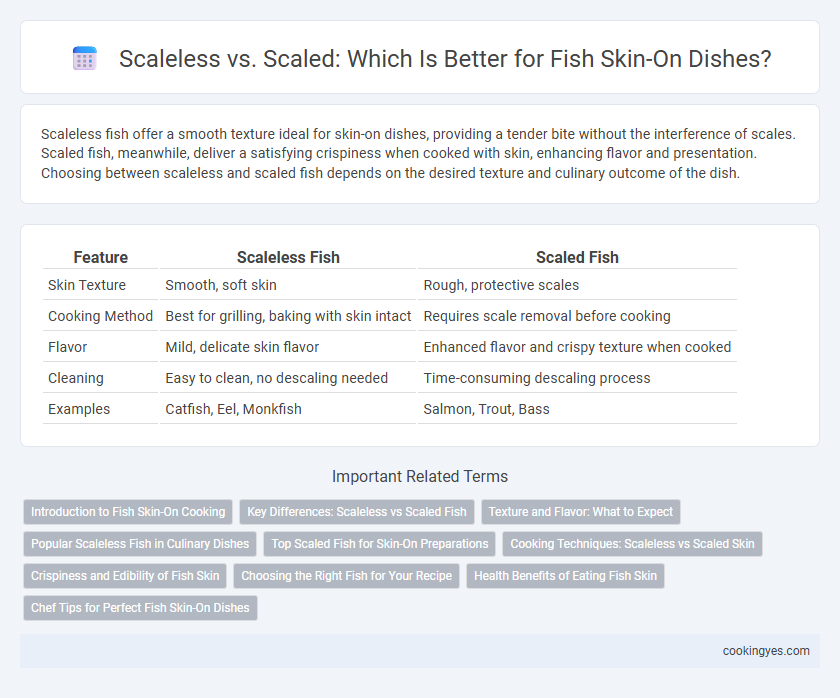 Scaleless vs. Scaled: Which Is Better for Fish Skin-On Dishes?

Scaleless fish offer a smooth texture ideal for skin-on dishes, providing a tender bite without the interference of scales. Scaled fish, meanwhile, deliver a satisfying crispiness when cooked with skin, enhancing flavor and presentation. Choosing between scaleless and scaled fish depends on the desired texture and culinary outcome of the dish.

| Feature | Scaleless Fish | Scaled Fish |
|---|---|---|
| Skin Texture | Smooth, soft skin | Rough, protective scales |
| Cooking Method | Best for grilling, baking with skin intact | Requires scale removal before cooking |
| Flavor | Mild, delicate skin flavor | Enhanced flavor and crispy texture when cooked |
| Cleaning | Easy to clean, no descaling needed | Time-consuming descaling process |
| Examples | Catfish, Eel, Monkfish | Salmon, Trout, Bass |

Important Related Terms

Introduction to Fish Skin-On Cooking
Key Differences: Scaleless vs Scaled Fish
Texture and Flavor: What to Expect
Popular Scaleless Fish in Culinary Dishes
Top Scaled Fish for Skin-On Preparations
Cooking Techniques: Scaleless vs Scaled Skin
Crispiness and Edibility of Fish Skin
Choosing the Right Fish for Your Recipe
Health Benefits of Eating Fish Skin
Chef Tips for Perfect Fish Skin-On Dishes

cookingyes.com