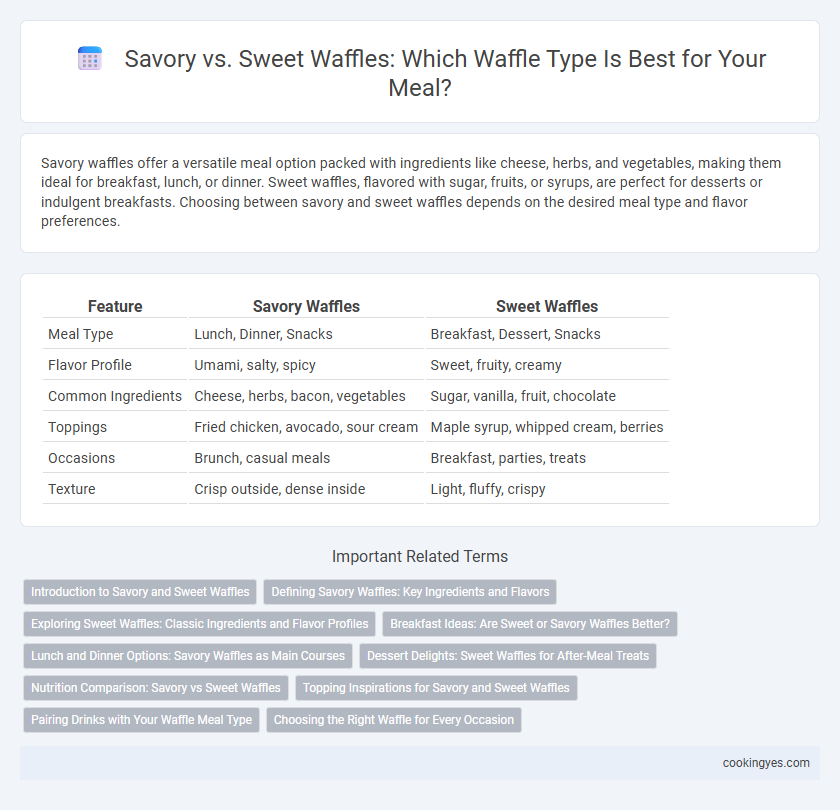 Savory vs. Sweet Waffles: Which Waffle Type Is Best for Your Meal?

Savory waffles offer a versatile meal option packed with ingredients like cheese, herbs, and vegetables, making them ideal for breakfast, lunch, or dinner. Sweet waffles, flavored with sugar, fruits, or syrups, are perfect for desserts or indulgent breakfasts. Choosing between savory and sweet waffles depends on the desired meal type and flavor preferences.

| Feature | Savory Waffles | Sweet Waffles |
|---|---|---|
| Meal Type | Lunch, Dinner, Snacks | Breakfast, Dessert, Snacks |
| Flavor Profile | Umami, salty, spicy | Sweet, fruity, creamy |
| Common Ingredients | Cheese, herbs, bacon, vegetables | Sugar, vanilla, fruit, chocolate |
| Toppings | Fried chicken, avocado, sour cream | Maple syrup, whipped cream, berries |
| Occasions | Brunch, casual meals | Breakfast, parties, treats |
| Texture | Crisp outside, dense inside | Light, fluffy, crispy |

Important Related Terms

Introduction to Savory and Sweet Waffles
Defining Savory Waffles: Key Ingredients and Flavors
Exploring Sweet Waffles: Classic Ingredients and Flavor Profiles
Breakfast Ideas: Are Sweet or Savory Waffles Better?
Lunch and Dinner Options: Savory Waffles as Main Courses
Dessert Delights: Sweet Waffles for After-Meal Treats
Nutrition Comparison: Savory vs Sweet Waffles
Topping Inspirations for Savory and Sweet Waffles
Pairing Drinks with Your Waffle Meal Type
Choosing the Right Waffle for Every Occasion

cookingyes.com