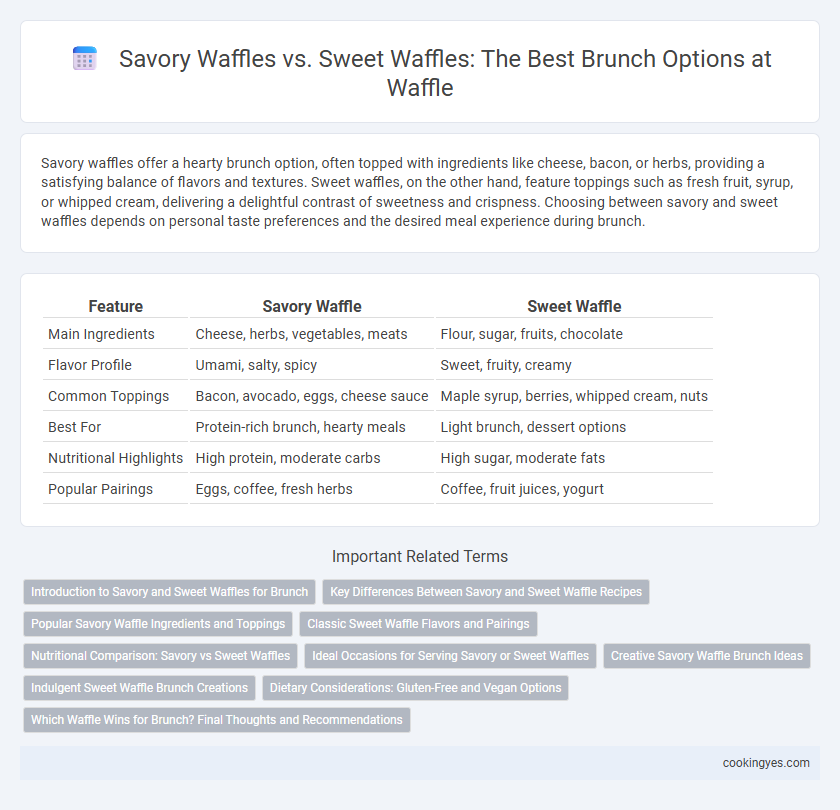 Savory Waffles vs. Sweet Waffles: The Best Brunch Options at Waffle

Savory waffles offer a hearty brunch option, often topped with ingredients like cheese, bacon, or herbs, providing a satisfying balance of flavors and textures. Sweet waffles, on the other hand, feature toppings such as fresh fruit, syrup, or whipped cream, delivering a delightful contrast of sweetness and crispness. Choosing between savory and sweet waffles depends on personal taste preferences and the desired meal experience during brunch.

| Feature | Savory Waffle | Sweet Waffle |
|---|---|---|
| Main Ingredients | Cheese, herbs, vegetables, meats | Flour, sugar, fruits, chocolate |
| Flavor Profile | Umami, salty, spicy | Sweet, fruity, creamy |
| Common Toppings | Bacon, avocado, eggs, cheese sauce | Maple syrup, berries, whipped cream, nuts |
| Best For | Protein-rich brunch, hearty meals | Light brunch, dessert options |
| Nutritional Highlights | High protein, moderate carbs | High sugar, moderate fats |
| Popular Pairings | Eggs, coffee, fresh herbs | Coffee, fruit juices, yogurt |

Important Related Terms

Introduction to Savory and Sweet Waffles for Brunch
Key Differences Between Savory and Sweet Waffle Recipes
Popular Savory Waffle Ingredients and Toppings
Classic Sweet Waffle Flavors and Pairings
Nutritional Comparison: Savory vs Sweet Waffles
Ideal Occasions for Serving Savory or Sweet Waffles
Creative Savory Waffle Brunch Ideas
Indulgent Sweet Waffle Brunch Creations
Dietary Considerations: Gluten-Free and Vegan Options
Which Waffle Wins for Brunch? Final Thoughts and Recommendations

cookingyes.com