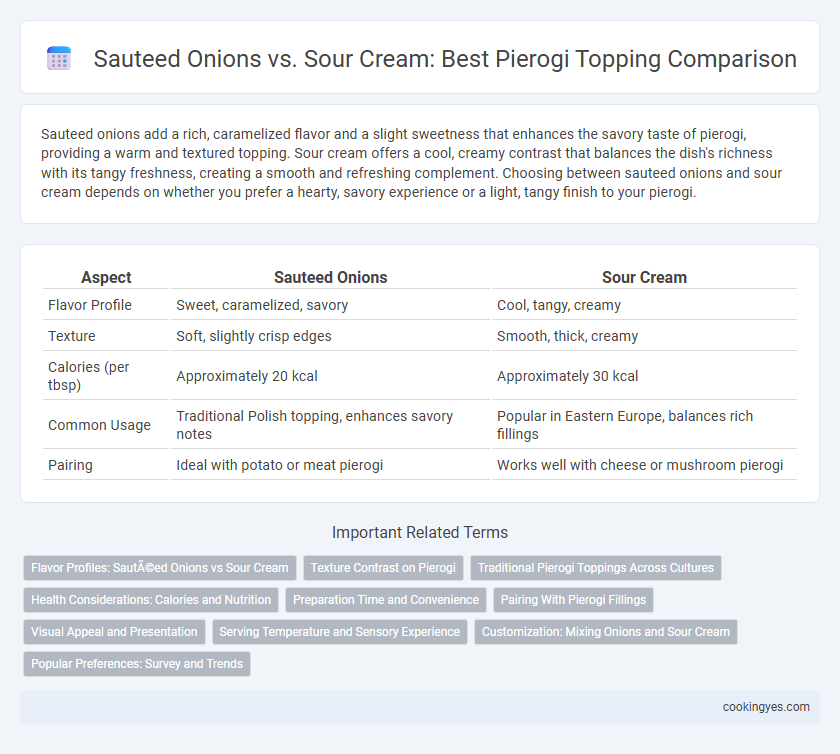 Sauteed Onions vs. Sour Cream: Best Pierogi Topping Comparison

Sauteed onions add a rich, caramelized flavor and a slight sweetness that enhances the savory taste of pierogi, providing a warm and textured topping. Sour cream offers a cool, creamy contrast that balances the dish's richness with its tangy freshness, creating a smooth and refreshing complement. Choosing between sauteed onions and sour cream depends on whether you prefer a hearty, savory experience or a light, tangy finish to your pierogi.

| Aspect | Sauteed Onions | Sour Cream |
|---|---|---|
| Flavor Profile | Sweet, caramelized, savory | Cool, tangy, creamy |
| Texture | Soft, slightly crisp edges | Smooth, thick, creamy |
| Calories (per tbsp) | Approximately 20 kcal | Approximately 30 kcal |
| Common Usage | Traditional Polish topping, enhances savory notes | Popular in Eastern Europe, balances rich fillings |
| Pairing | Ideal with potato or meat pierogi | Works well with cheese or mushroom pierogi |

Important Related Terms

Flavor Profiles: SautÃ©ed Onions vs Sour Cream
Texture Contrast on Pierogi
Traditional Pierogi Toppings Across Cultures
Health Considerations: Calories and Nutrition
Preparation Time and Convenience
Pairing With Pierogi Fillings
Visual Appeal and Presentation
Serving Temperature and Sensory Experience
Customization: Mixing Onions and Sour Cream
Popular Preferences: Survey and Trends

cookingyes.com