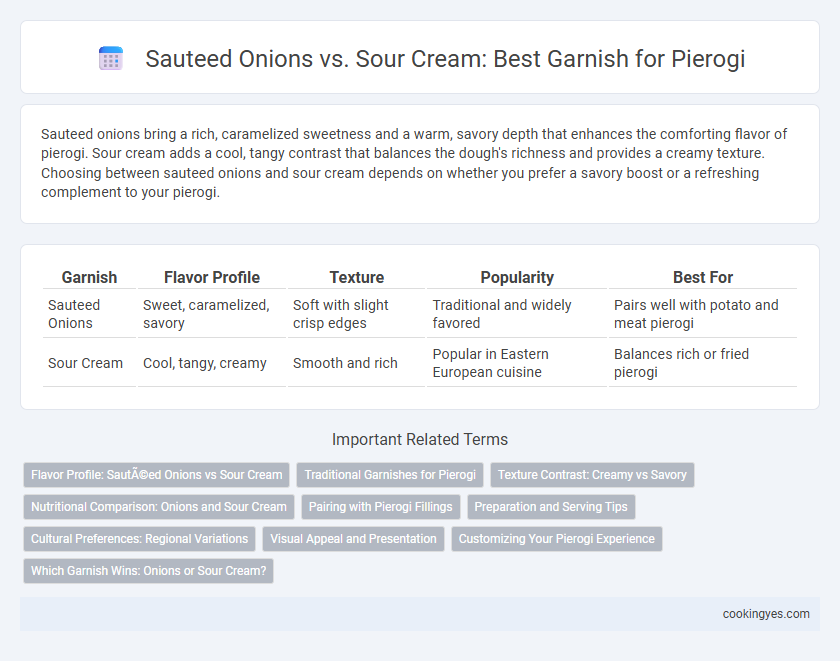 Sauteed Onions vs. Sour Cream: Best Garnish for Pierogi

Sauteed onions bring a rich, caramelized sweetness and a warm, savory depth that enhances the comforting flavor of pierogi. Sour cream adds a cool, tangy contrast that balances the dough's richness and provides a creamy texture. Choosing between sauteed onions and sour cream depends on whether you prefer a savory boost or a refreshing complement to your pierogi.

| Garnish | Flavor Profile | Texture | Popularity | Best For |
|---|---|---|---|---|
| Sauteed Onions | Sweet, caramelized, savory | Soft with slight crisp edges | Traditional and widely favored | Pairs well with potato and meat pierogi |
| Sour Cream | Cool, tangy, creamy | Smooth and rich | Popular in Eastern European cuisine | Balances rich or fried pierogi |

Important Related Terms

Flavor Profile: SautÃ©ed Onions vs Sour Cream
Traditional Garnishes for Pierogi
Texture Contrast: Creamy vs Savory
Nutritional Comparison: Onions and Sour Cream
Pairing with Pierogi Fillings
Preparation and Serving Tips
Cultural Preferences: Regional Variations
Visual Appeal and Presentation
Customizing Your Pierogi Experience
Which Garnish Wins: Onions or Sour Cream?

cookingyes.com