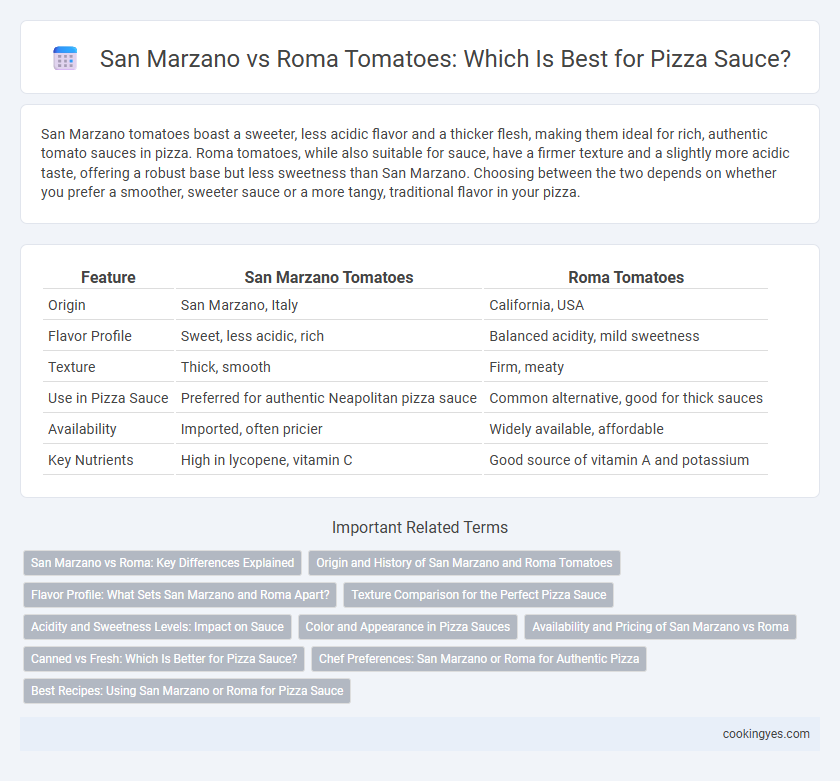 San Marzano vs Roma Tomatoes: Which Is Best for Pizza Sauce?

San Marzano tomatoes boast a sweeter, less acidic flavor and a thicker flesh, making them ideal for rich, authentic tomato sauces in pizza. Roma tomatoes, while also suitable for sauce, have a firmer texture and a slightly more acidic taste, offering a robust base but less sweetness than San Marzano. Choosing between the two depends on whether you prefer a smoother, sweeter sauce or a more tangy, traditional flavor in your pizza.

| Feature | San Marzano Tomatoes | Roma Tomatoes |
|---|---|---|
| Origin | San Marzano, Italy | California, USA |
| Flavor Profile | Sweet, less acidic, rich | Balanced acidity, mild sweetness |
| Texture | Thick, smooth | Firm, meaty |
| Use in Pizza Sauce | Preferred for authentic Neapolitan pizza sauce | Common alternative, good for thick sauces |
| Availability | Imported, often pricier | Widely available, affordable |
| Key Nutrients | High in lycopene, vitamin C | Good source of vitamin A and potassium |

Important Related Terms

San Marzano vs Roma: Key Differences Explained
Origin and History of San Marzano and Roma Tomatoes
Flavor Profile: What Sets San Marzano and Roma Apart?
Texture Comparison for the Perfect Pizza Sauce
Acidity and Sweetness Levels: Impact on Sauce
Color and Appearance in Pizza Sauces
Availability and Pricing of San Marzano vs Roma
Canned vs Fresh: Which Is Better for Pizza Sauce?
Chef Preferences: San Marzano or Roma for Authentic Pizza
Best Recipes: Using San Marzano or Roma for Pizza Sauce

cookingyes.com