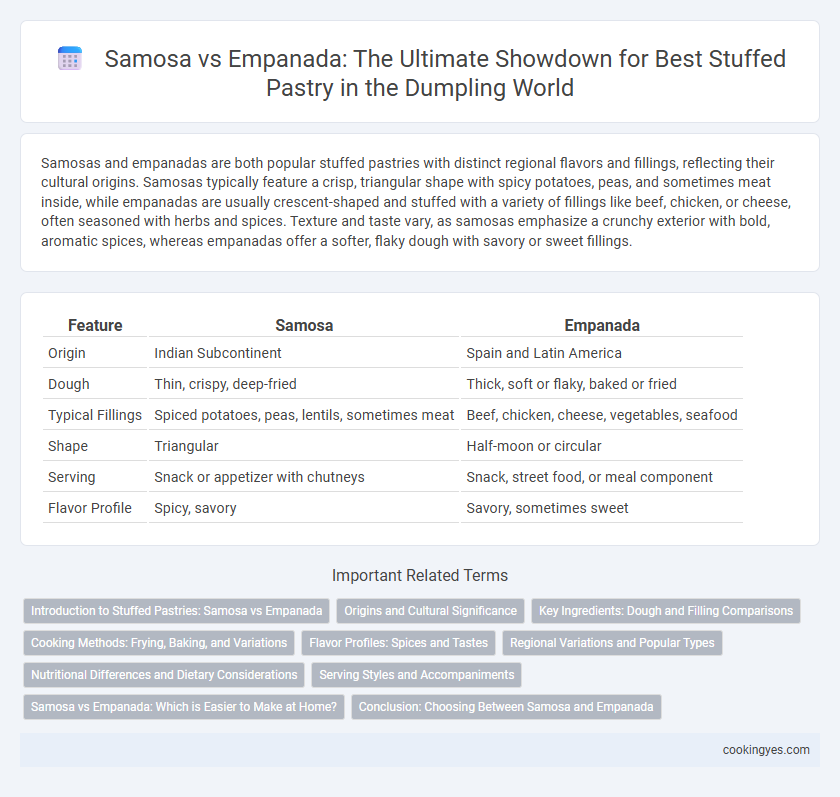 Samosa vs Empanada: The Ultimate Showdown for Best Stuffed Pastry in the Dumpling World

Samosas and empanadas are both popular stuffed pastries with distinct regional flavors and fillings, reflecting their cultural origins. Samosas typically feature a crisp, triangular shape with spicy potatoes, peas, and sometimes meat inside, while empanadas are usually crescent-shaped and stuffed with a variety of fillings like beef, chicken, or cheese, often seasoned with herbs and spices. Texture and taste vary, as samosas emphasize a crunchy exterior with bold, aromatic spices, whereas empanadas offer a softer, flaky dough with savory or sweet fillings.

| Feature | Samosa | Empanada |
|---|---|---|
| Origin | Indian Subcontinent | Spain and Latin America |
| Dough | Thin, crispy, deep-fried | Thick, soft or flaky, baked or fried |
| Typical Fillings | Spiced potatoes, peas, lentils, sometimes meat | Beef, chicken, cheese, vegetables, seafood |
| Shape | Triangular | Half-moon or circular |
| Serving | Snack or appetizer with chutneys | Snack, street food, or meal component |
| Flavor Profile | Spicy, savory | Savory, sometimes sweet |

Important Related Terms

Introduction to Stuffed Pastries: Samosa vs Empanada
Origins and Cultural Significance
Key Ingredients: Dough and Filling Comparisons
Cooking Methods: Frying, Baking, and Variations
Flavor Profiles: Spices and Tastes
Regional Variations and Popular Types
Nutritional Differences and Dietary Considerations
Serving Styles and Accompaniments
Samosa vs Empanada: Which is Easier to Make at Home?
Conclusion: Choosing Between Samosa and Empanada

cookingyes.com