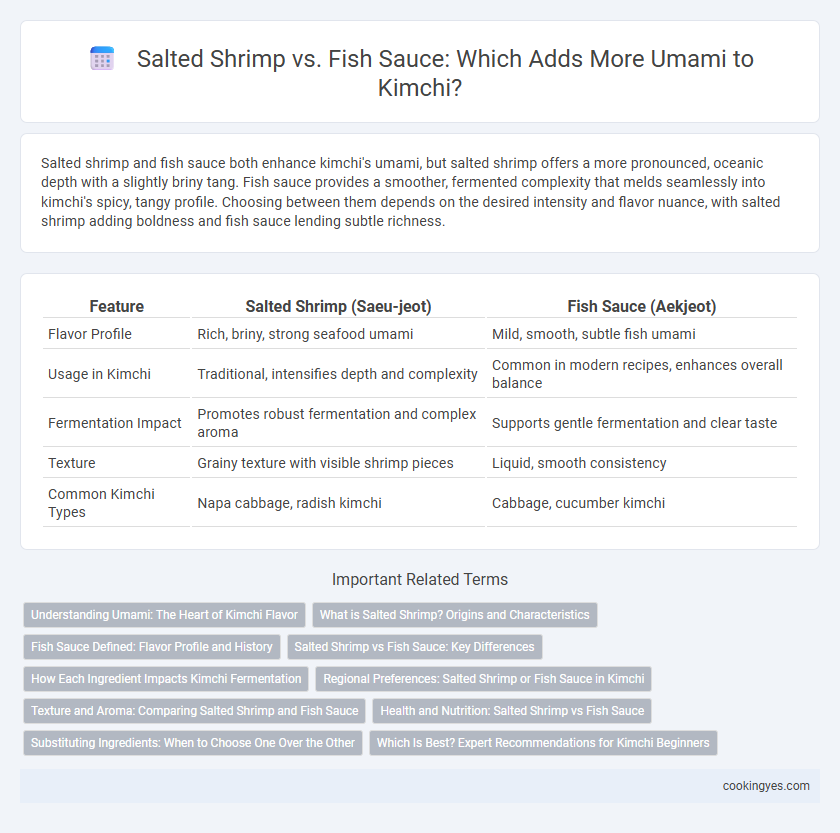 Salted Shrimp vs. Fish Sauce: Which Adds More Umami to Kimchi?

Salted shrimp and fish sauce both enhance kimchi's umami, but salted shrimp offers a more pronounced, oceanic depth with a slightly briny tang. Fish sauce provides a smoother, fermented complexity that melds seamlessly into kimchi's spicy, tangy profile. Choosing between them depends on the desired intensity and flavor nuance, with salted shrimp adding boldness and fish sauce lending subtle richness.

| Feature | Salted Shrimp (Saeu-jeot) | Fish Sauce (Aekjeot) |
|---|---|---|
| Flavor Profile | Rich, briny, strong seafood umami | Mild, smooth, subtle fish umami |
| Usage in Kimchi | Traditional, intensifies depth and complexity | Common in modern recipes, enhances overall balance |
| Fermentation Impact | Promotes robust fermentation and complex aroma | Supports gentle fermentation and clear taste |
| Texture | Grainy texture with visible shrimp pieces | Liquid, smooth consistency |
| Common Kimchi Types | Napa cabbage, radish kimchi | Cabbage, cucumber kimchi |

Important Related Terms

Understanding Umami: The Heart of Kimchi Flavor
What is Salted Shrimp? Origins and Characteristics
Fish Sauce Defined: Flavor Profile and History
Salted Shrimp vs Fish Sauce: Key Differences
How Each Ingredient Impacts Kimchi Fermentation
Regional Preferences: Salted Shrimp or Fish Sauce in Kimchi
Texture and Aroma: Comparing Salted Shrimp and Fish Sauce
Health and Nutrition: Salted Shrimp vs Fish Sauce
Substituting Ingredients: When to Choose One Over the Other
Which Is Best? Expert Recommendations for Kimchi Beginners

cookingyes.com