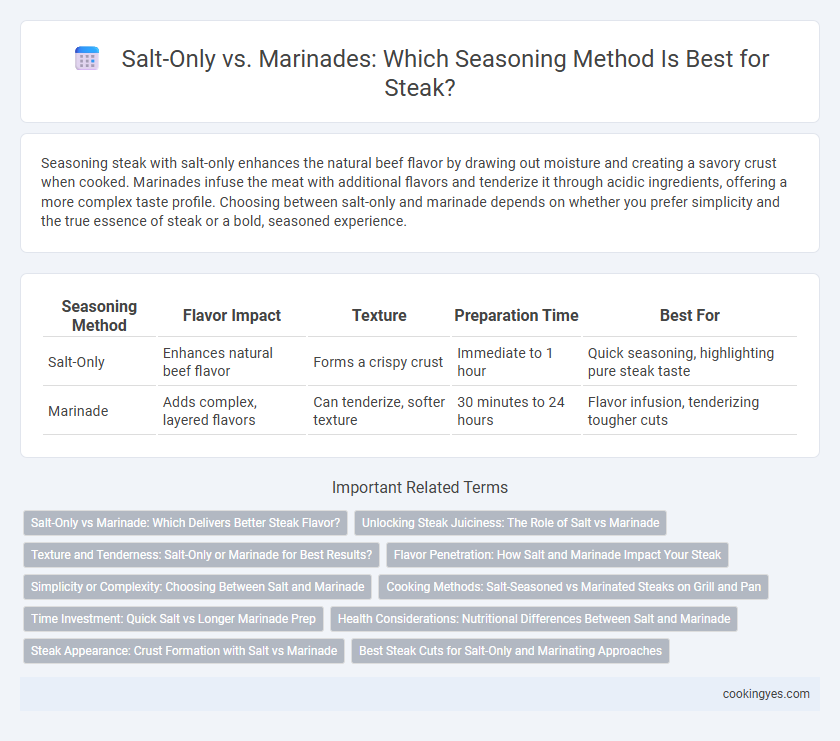 Salt-Only vs. Marinades: Which Seasoning Method Is Best for Steak?

Seasoning steak with salt-only enhances the natural beef flavor by drawing out moisture and creating a savory crust when cooked. Marinades infuse the meat with additional flavors and tenderize it through acidic ingredients, offering a more complex taste profile. Choosing between salt-only and marinade depends on whether you prefer simplicity and the true essence of steak or a bold, seasoned experience.

| Seasoning Method | Flavor Impact | Texture | Preparation Time | Best For |
|---|---|---|---|---|
| Salt-Only | Enhances natural beef flavor | Forms a crispy crust | Immediate to 1 hour | Quick seasoning, highlighting pure steak taste |
| Marinade | Adds complex, layered flavors | Can tenderize, softer texture | 30 minutes to 24 hours | Flavor infusion, tenderizing tougher cuts |

Important Related Terms

Salt-Only vs Marinade: Which Delivers Better Steak Flavor?

Unlocking Steak Juiciness: The Role of Salt vs Marinade

Texture and Tenderness: Salt-Only or Marinade for Best Results?

Flavor Penetration: How Salt and Marinade Impact Your Steak

Simplicity or Complexity: Choosing Between Salt and Marinade

Cooking Methods: Salt-Seasoned vs Marinated Steaks on Grill and Pan

Time Investment: Quick Salt vs Longer Marinade Prep

Health Considerations: Nutritional Differences Between Salt and Marinade

Steak Appearance: Crust Formation with Salt vs Marinade

Best Steak Cuts for Salt-Only and Marinating Approaches

cookingyes.com