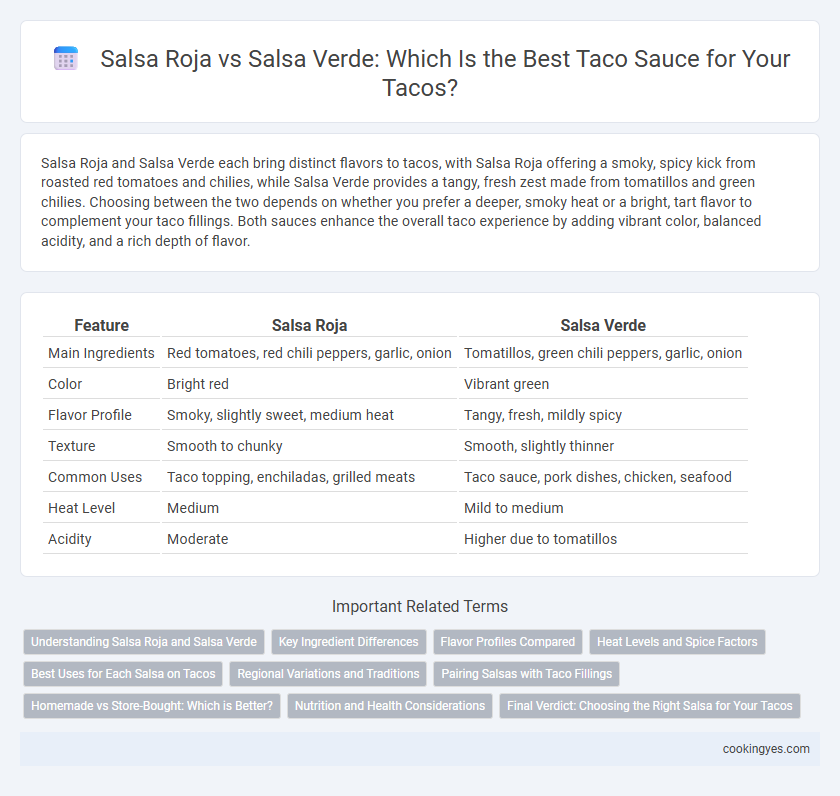 Salsa Roja vs Salsa Verde: Which Is the Best Taco Sauce for Your Tacos?

Salsa Roja and Salsa Verde each bring distinct flavors to tacos, with Salsa Roja offering a smoky, spicy kick from roasted red tomatoes and chilies, while Salsa Verde provides a tangy, fresh zest made from tomatillos and green chilies. Choosing between the two depends on whether you prefer a deeper, smoky heat or a bright, tart flavor to complement your taco fillings. Both sauces enhance the overall taco experience by adding vibrant color, balanced acidity, and a rich depth of flavor.

| Feature | Salsa Roja | Salsa Verde |
|---|---|---|
| Main Ingredients | Red tomatoes, red chili peppers, garlic, onion | Tomatillos, green chili peppers, garlic, onion |
| Color | Bright red | Vibrant green |
| Flavor Profile | Smoky, slightly sweet, medium heat | Tangy, fresh, mildly spicy |
| Texture | Smooth to chunky | Smooth, slightly thinner |
| Common Uses | Taco topping, enchiladas, grilled meats | Taco sauce, pork dishes, chicken, seafood |
| Heat Level | Medium | Mild to medium |
| Acidity | Moderate | Higher due to tomatillos |

Important Related Terms

Understanding Salsa Roja and Salsa Verde
Key Ingredient Differences
Flavor Profiles Compared
Heat Levels and Spice Factors
Best Uses for Each Salsa on Tacos
Regional Variations and Traditions
Pairing Salsas with Taco Fillings
Homemade vs Store-Bought: Which is Better?
Nutrition and Health Considerations
Final Verdict: Choosing the Right Salsa for Your Tacos

cookingyes.com