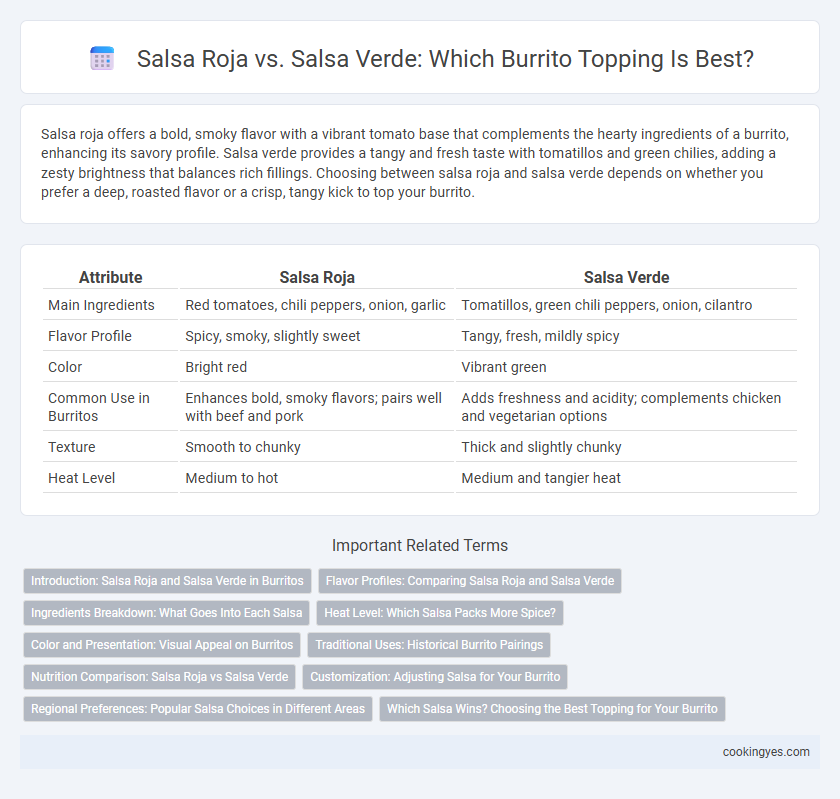 Salsa Roja vs. Salsa Verde: Which Burrito Topping Is Best?

Salsa roja offers a bold, smoky flavor with a vibrant tomato base that complements the hearty ingredients of a burrito, enhancing its savory profile. Salsa verde provides a tangy and fresh taste with tomatillos and green chilies, adding a zesty brightness that balances rich fillings. Choosing between salsa roja and salsa verde depends on whether you prefer a deep, roasted flavor or a crisp, tangy kick to top your burrito.

| Attribute | Salsa Roja | Salsa Verde |
|---|---|---|
| Main Ingredients | Red tomatoes, chili peppers, onion, garlic | Tomatillos, green chili peppers, onion, cilantro |
| Flavor Profile | Spicy, smoky, slightly sweet | Tangy, fresh, mildly spicy |
| Color | Bright red | Vibrant green |
| Common Use in Burritos | Enhances bold, smoky flavors; pairs well with beef and pork | Adds freshness and acidity; complements chicken and vegetarian options |
| Texture | Smooth to chunky | Thick and slightly chunky |
| Heat Level | Medium to hot | Medium and tangier heat |

Important Related Terms

Introduction: Salsa Roja and Salsa Verde in Burritos
Flavor Profiles: Comparing Salsa Roja and Salsa Verde
Ingredients Breakdown: What Goes Into Each Salsa
Heat Level: Which Salsa Packs More Spice?
Color and Presentation: Visual Appeal on Burritos
Traditional Uses: Historical Burrito Pairings
Nutrition Comparison: Salsa Roja vs Salsa Verde
Customization: Adjusting Salsa for Your Burrito
Regional Preferences: Popular Salsa Choices in Different Areas
Which Salsa Wins? Choosing the Best Topping for Your Burrito

cookingyes.com