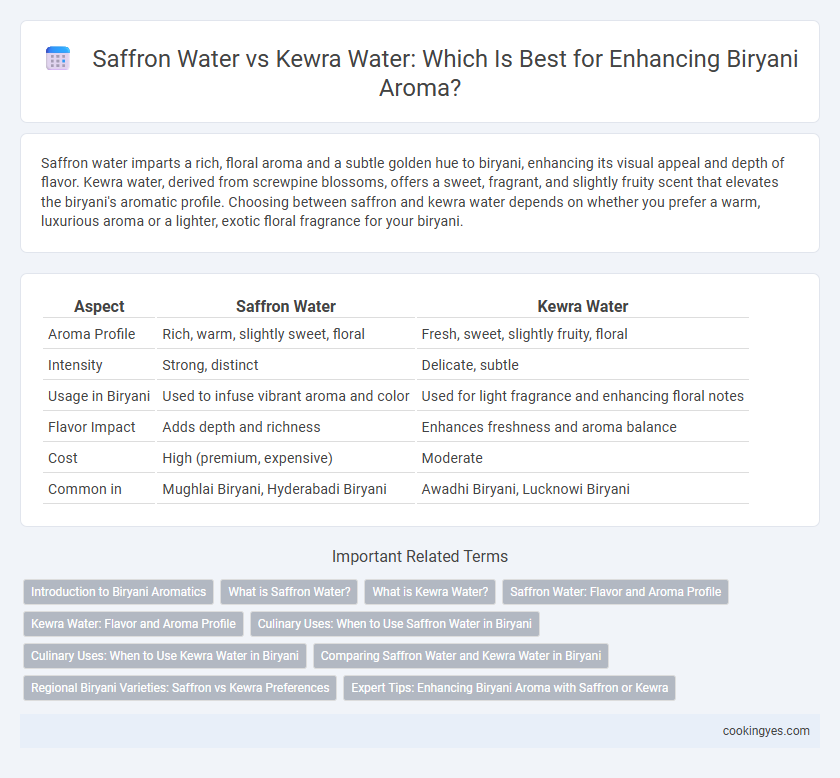 Saffron Water vs Kewra Water: Which Is Best for Enhancing Biryani Aroma?

Saffron water imparts a rich, floral aroma and a subtle golden hue to biryani, enhancing its visual appeal and depth of flavor. Kewra water, derived from screwpine blossoms, offers a sweet, fragrant, and slightly fruity scent that elevates the biryani's aromatic profile. Choosing between saffron and kewra water depends on whether you prefer a warm, luxurious aroma or a lighter, exotic floral fragrance for your biryani.

| Aspect | Saffron Water | Kewra Water |
|---|---|---|
| Aroma Profile | Rich, warm, slightly sweet, floral | Fresh, sweet, slightly fruity, floral |
| Intensity | Strong, distinct | Delicate, subtle |
| Usage in Biryani | Used to infuse vibrant aroma and color | Used for light fragrance and enhancing floral notes |
| Flavor Impact | Adds depth and richness | Enhances freshness and aroma balance |
| Cost | High (premium, expensive) | Moderate |
| Common in | Mughlai Biryani, Hyderabadi Biryani | Awadhi Biryani, Lucknowi Biryani |

Important Related Terms

Introduction to Biryani Aromatics
What is Saffron Water?
What is Kewra Water?
Saffron Water: Flavor and Aroma Profile
Kewra Water: Flavor and Aroma Profile
Culinary Uses: When to Use Saffron Water in Biryani
Culinary Uses: When to Use Kewra Water in Biryani
Comparing Saffron Water and Kewra Water in Biryani
Regional Biryani Varieties: Saffron vs Kewra Preferences
Expert Tips: Enhancing Biryani Aroma with Saffron or Kewra

cookingyes.com